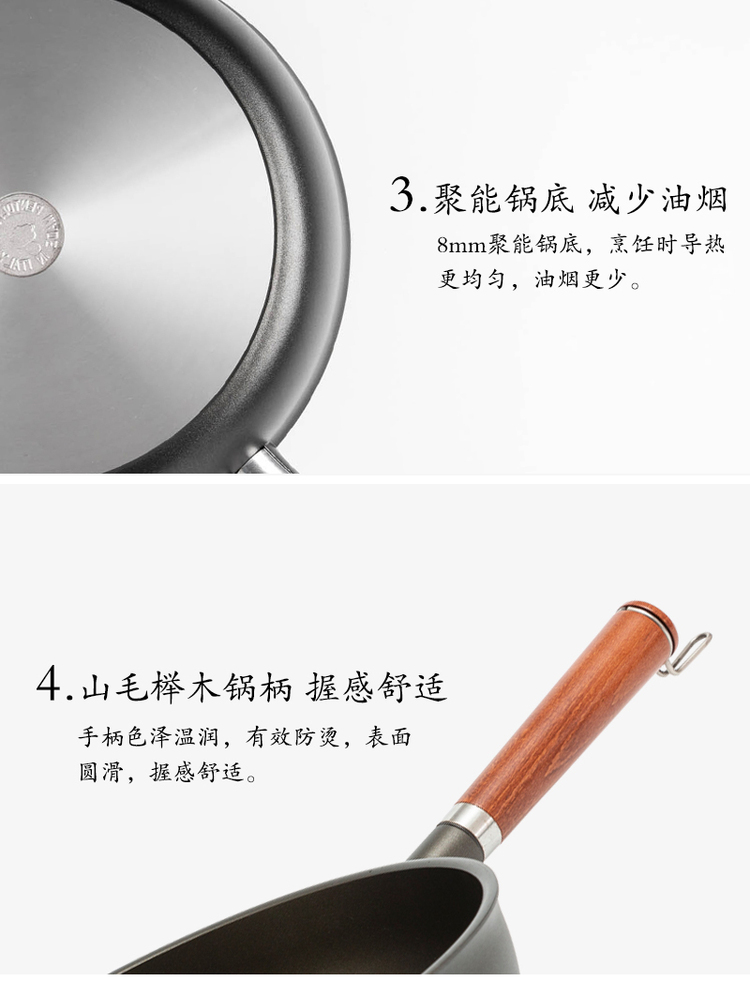 3.聚能锅底 减少油烟

8mm聚能锅底，烹饪时导热更均匀，油烟更少。

4.山毛榉木锅柄 握感舒适

手柄色泽温润，有效防烫，表面圆滑，握感舒适。