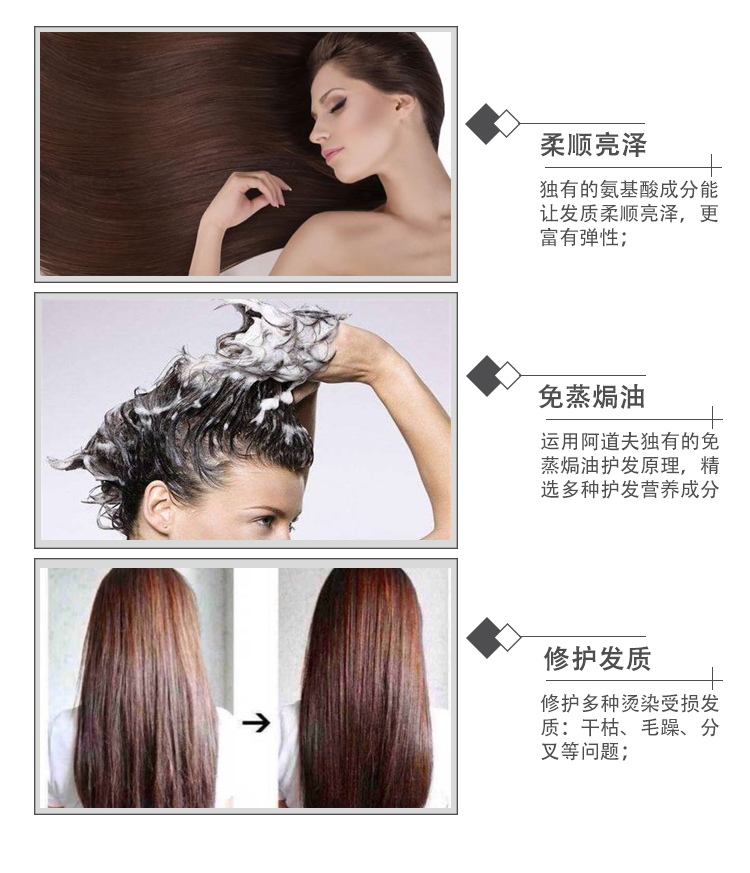 柔顺亮泽

独有的氨基酸成分能让发质柔顺亮泽，更富有弹性；

免蒸焗油

运用阿道夫独有的免蒸焗油护发原理，精选多种护发营养成分

修护发质

修护多种烫染受损发质：干枯、毛躁、分叉等问题；