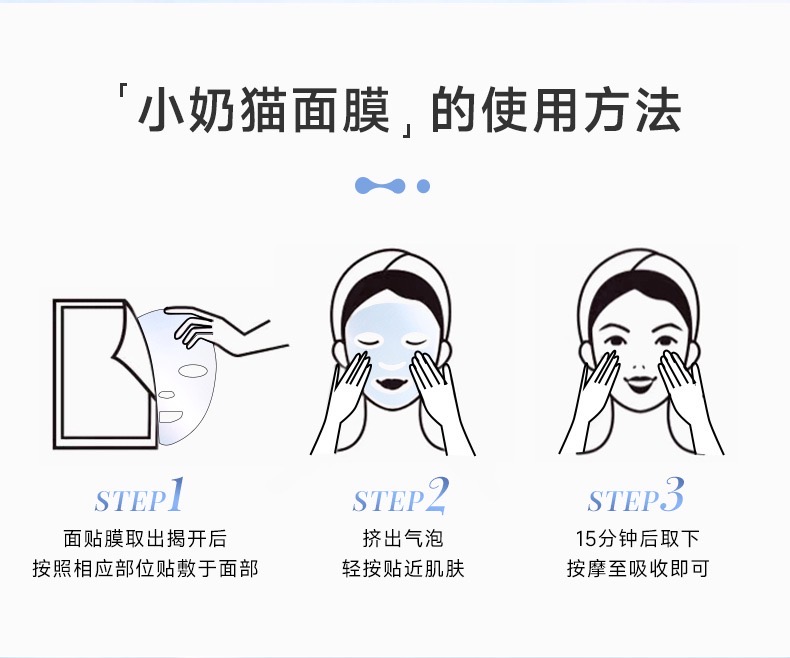 「小奶猫面膜」的使用方法

STEP1
面贴膜取出揭开后
按照相应部位贴敷于面部

STEP2
挤出气泡
轻按贴近肌肤

STEP3
15分钟后取下
按摩至吸收即可