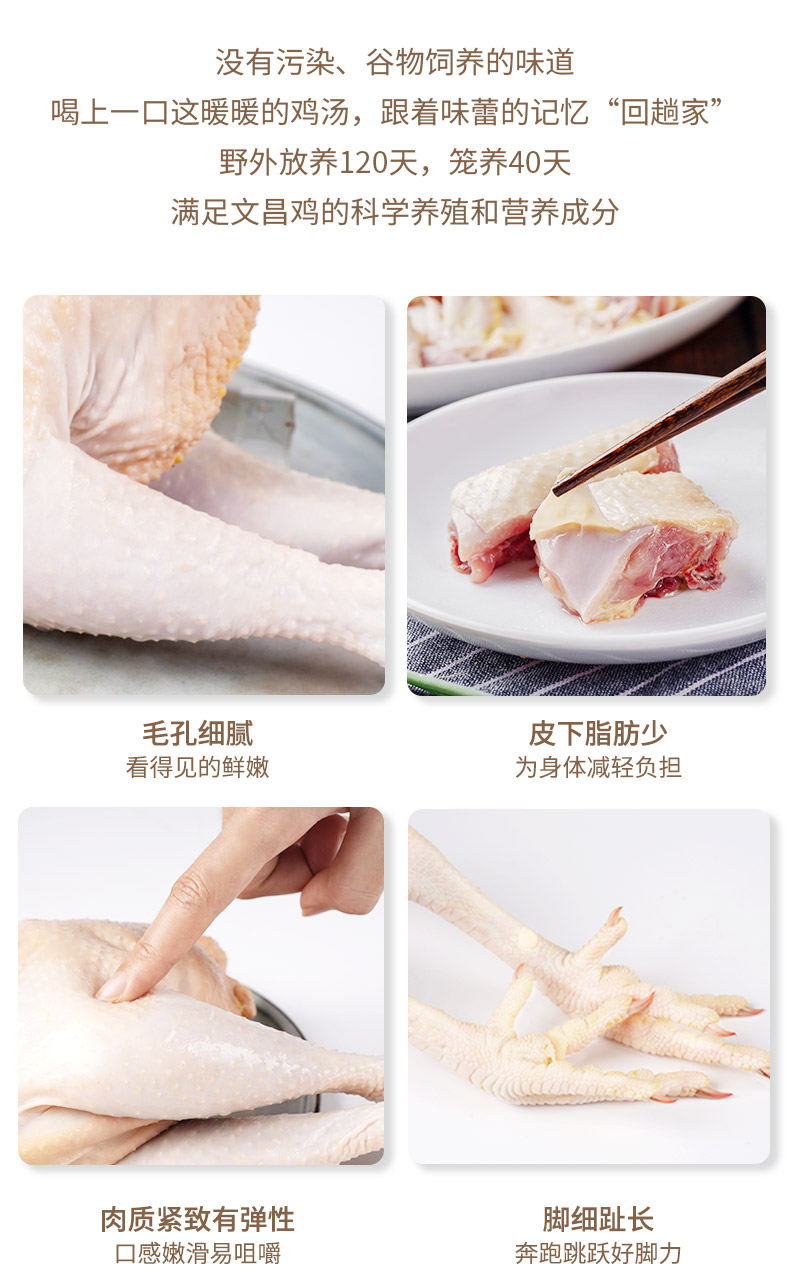 没有污染、谷物饲养的味道
喝上一口这暖暖的鸡汤，跟着味蕾的记忆“回趟家”
野外放养120天，笼养40天
满足文昌鸡的科学养殖和营养成分

毛孔细腻
看得见的鲜嫩

皮下脂肪少
为身体减轻负担

肉质紧致有弹性
口感嫩滑易咀嚼

脚细趾长
奔跑跳跃好脚力