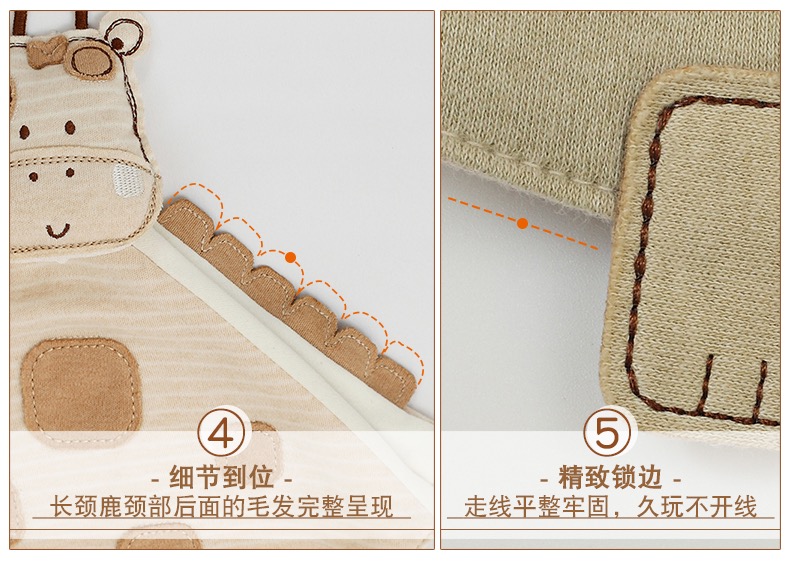 ④
- 细节到位 -
长颈鹿颈部后面的毛发完整呈现

⑤
- 精致锁边 -
走线平整牢固，久玩不开线