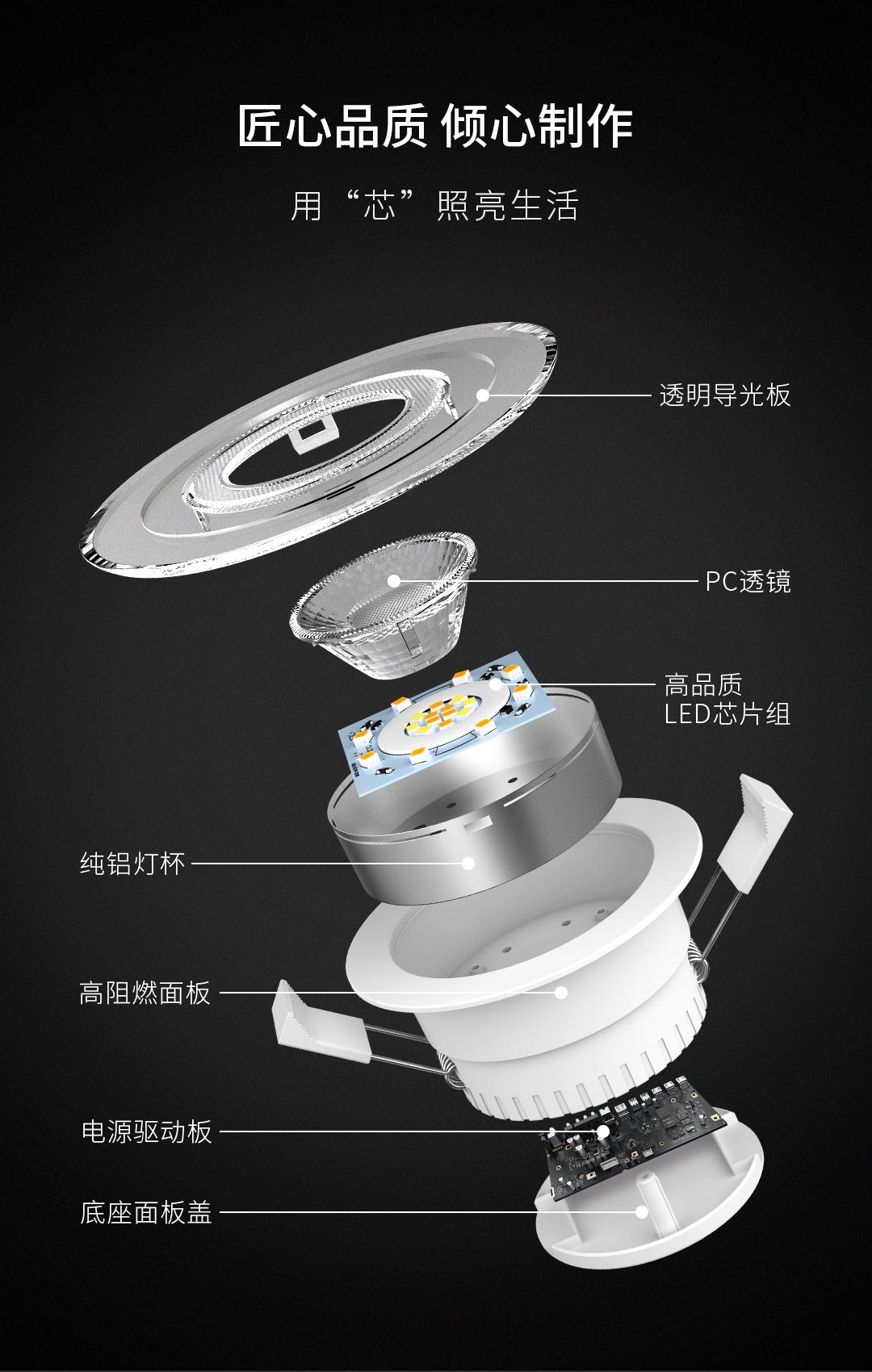 匠心品质 倾心制作

用“芯”照亮生活

透明导光板

PC透镜

高品质
LED芯片组

纯铝灯杯

高阻燃面板

电源驱动板

底座面板盖