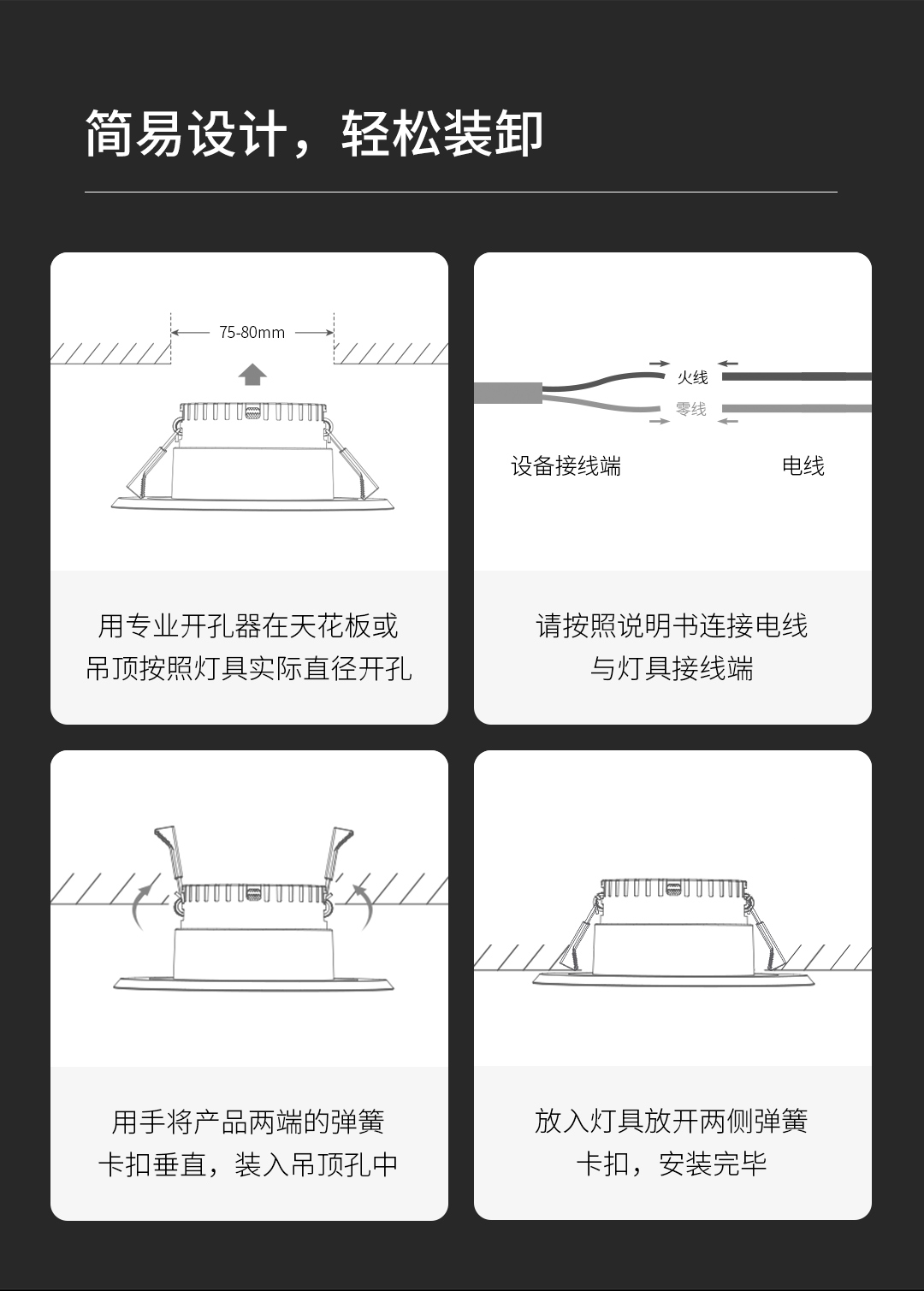 简易设计，轻松装卸

75-80mm

用专业开孔器在天花板或吊顶按照灯具实际直径开孔

火线
零线
设备接线端
电线

请按照说明书连接电线与灯具接线端

用手将产品两端的弹簧卡扣垂直，装入吊顶孔中

放入灯具放开两侧弹簧卡扣，安装完毕