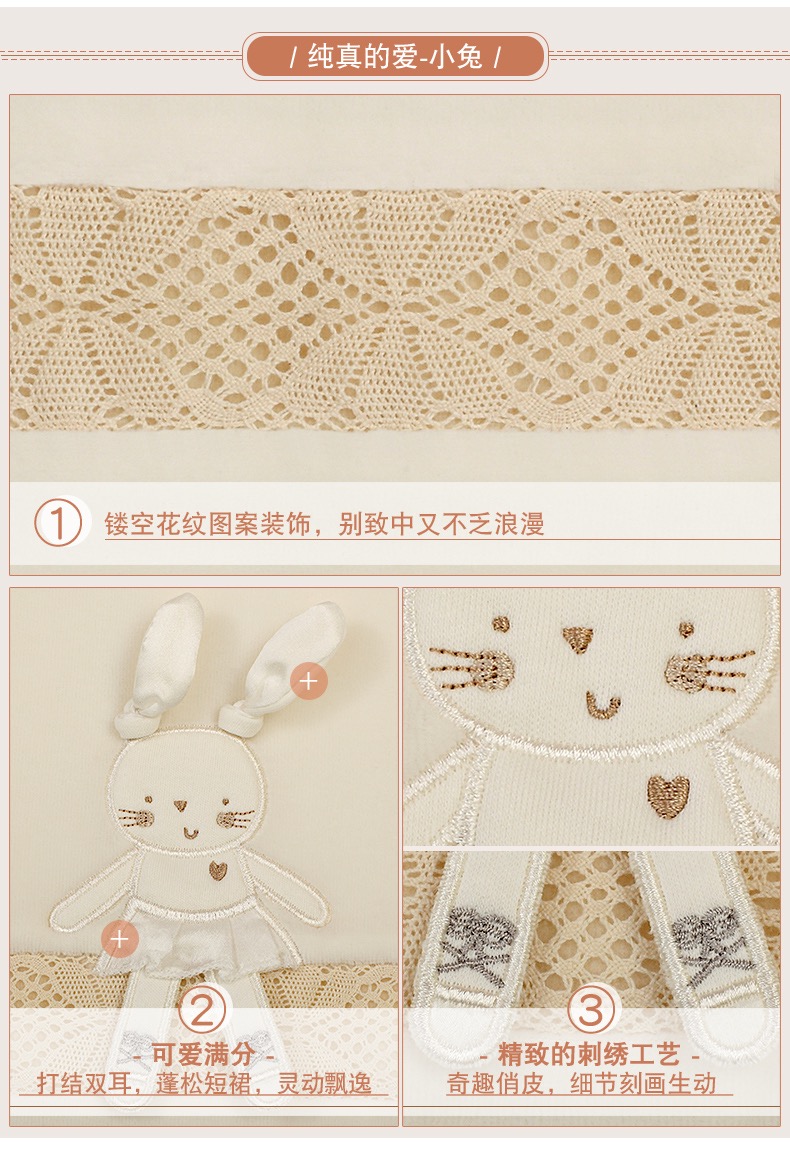 / 纯真的爱-小兔 /

1 镂空花纹图案装饰，别致中又不乏浪漫

2 - 可爱满分 -
打结双耳，蓬松短裙，灵动飘逸

3 - 精致的刺绣工艺 -
奇趣俏皮，细节刻画生动