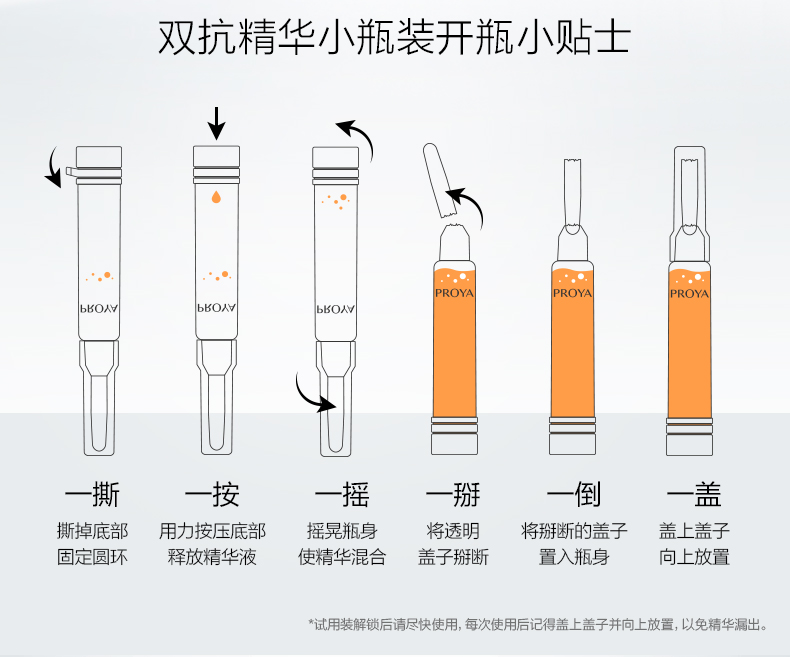 双抗精华小瓶装开瓶小贴士

PROYA

PROYA

PROYA

PROYA

PROYA

PROYA

一撕
撕掉底部
固定圆环

一按
用力按压底部
释放精华液

一摇
摇晃瓶身
使精华混合

一掰
将透明
盖子掰断

一倒
将掰断的盖子
置入瓶身

一盖
盖上盖子
向上放置

*试用装解锁后请尽快使用，每次使用后记得盖上盖子并向上放置，以免精华漏出。