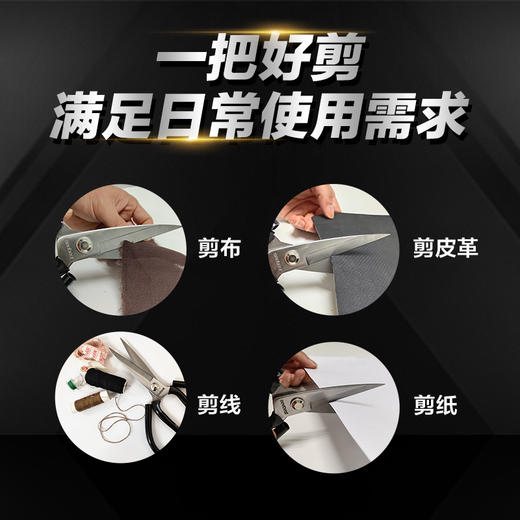 一把好剪
满足日常使用需求

剪布

剪皮革

剪线

剪纸