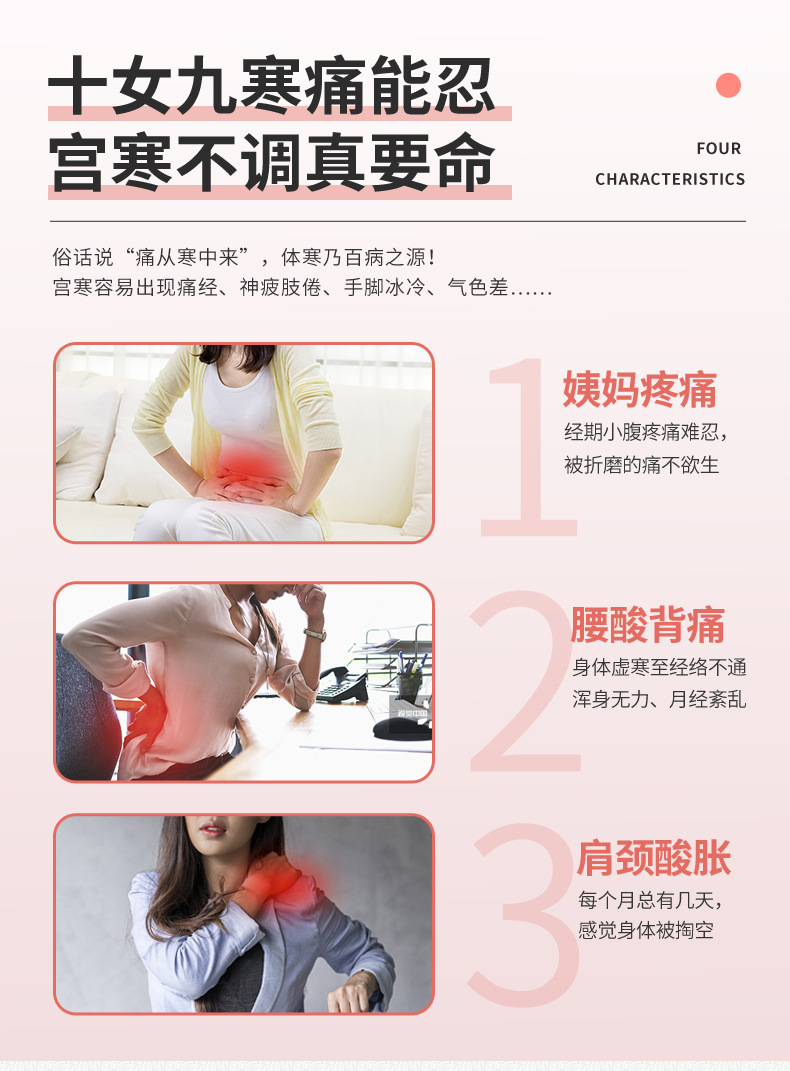 十女九寒痛能忍
宫寒不调真要命

FOUR
CHARACTERISTICS

俗话说“痛从寒中来”，体寒乃百病之源！
宫寒容易出现痛经、神疲肢倦、手脚冰冷、气色差……

1
姨妈疼痛
经期小腹疼痛难忍，
被折磨的痛不欲生

2
腰酸背痛
身体虚寒至经络不通
浑身无力、月经紊乱

3
肩颈酸胀
每个月总有几天，
感觉身体被掏空