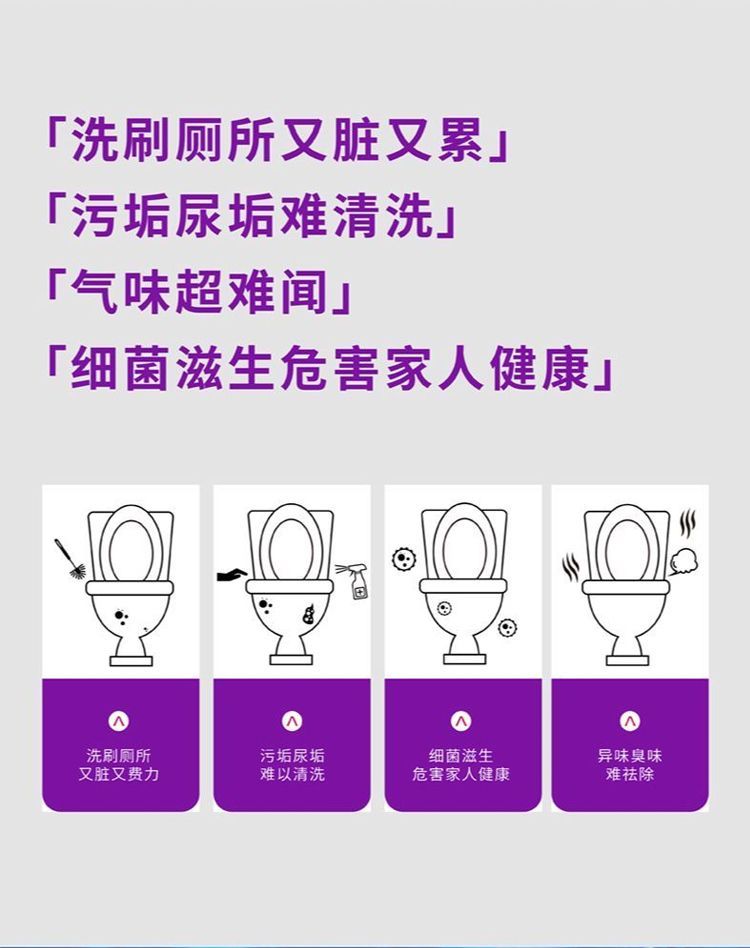 「洗刷厕所又脏又累」
「污垢尿垢难清洗」
「气味超难闻」
「细菌滋生危害家人健康」

洗刷厕所
又脏又费力

污垢尿垢
难以清洗

细菌滋生
危害家人健康

异味臭味
难祛除