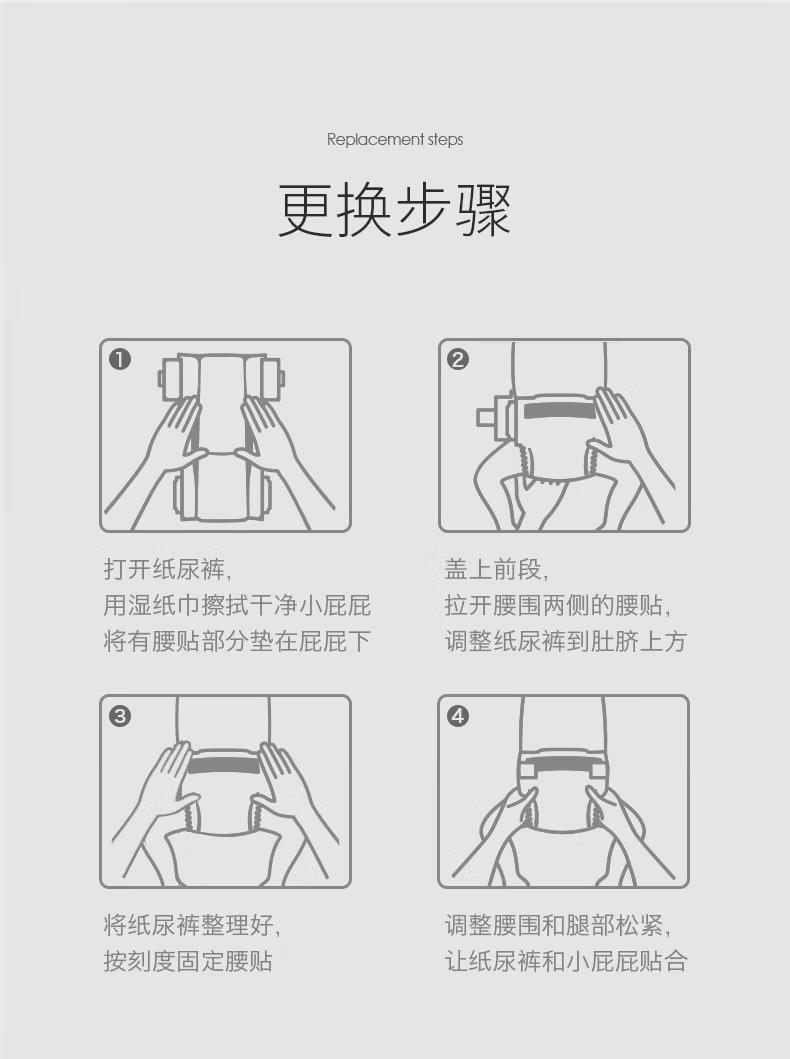 Replacement steps

更换步骤

❶

打开纸尿裤,
用湿纸巾擦拭干净小屁屁
将有腰贴部分垫在屁屁下

❷

盖上前段,
拉开腰围两侧的腰贴,
调整纸尿裤到肚脐上方

❸

将纸尿裤整理好,
按刻度固定腰贴

❹

调整腰围和腿部松紧,
让纸尿裤和小屁屁贴合