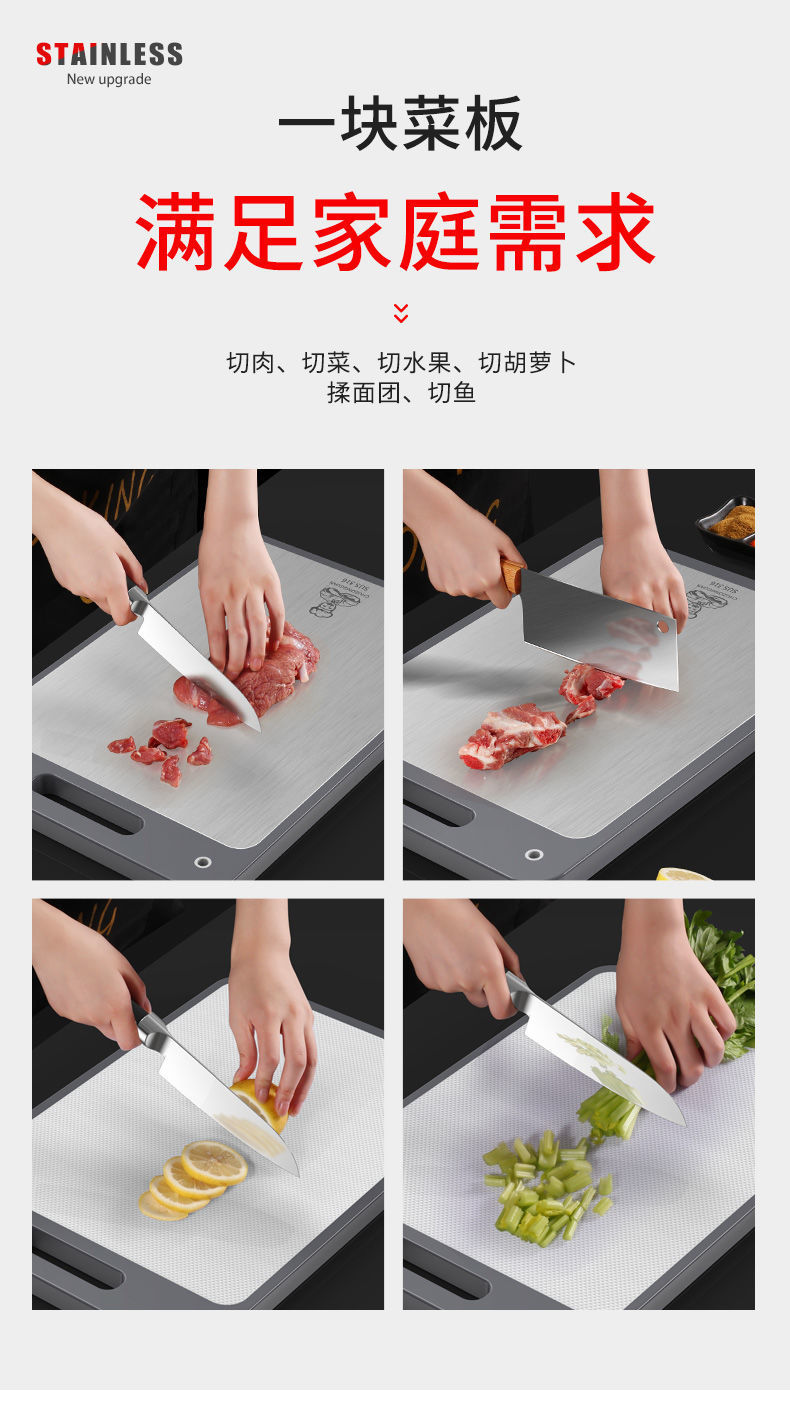 STAINLESS
New upgrade

一块菜板

满足家庭需求

切肉、切菜、切水果、切胡萝卜
揉面团、切鱼

SUS 316

SUS 316