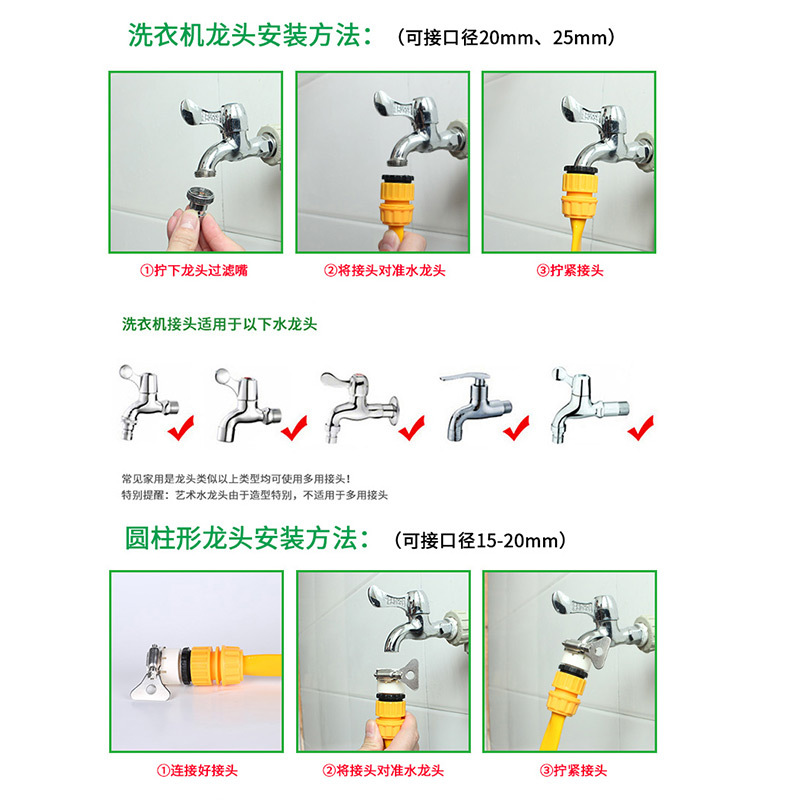 洗衣机龙头安装方法：（可接口径20mm、25mm）

①拧下龙头过滤嘴

②将接头对准水龙头

③拧紧接头

洗衣机接头适用于以下水龙头

常见家用是龙头类似以上类型均可使用多用接头！
特别提醒：艺术水龙头由于造型特别，不适用于多用接头

圆柱形龙头安装方法：（可接口径15-20mm）

①连接好接头

②将接头对准水龙头

③拧紧接头