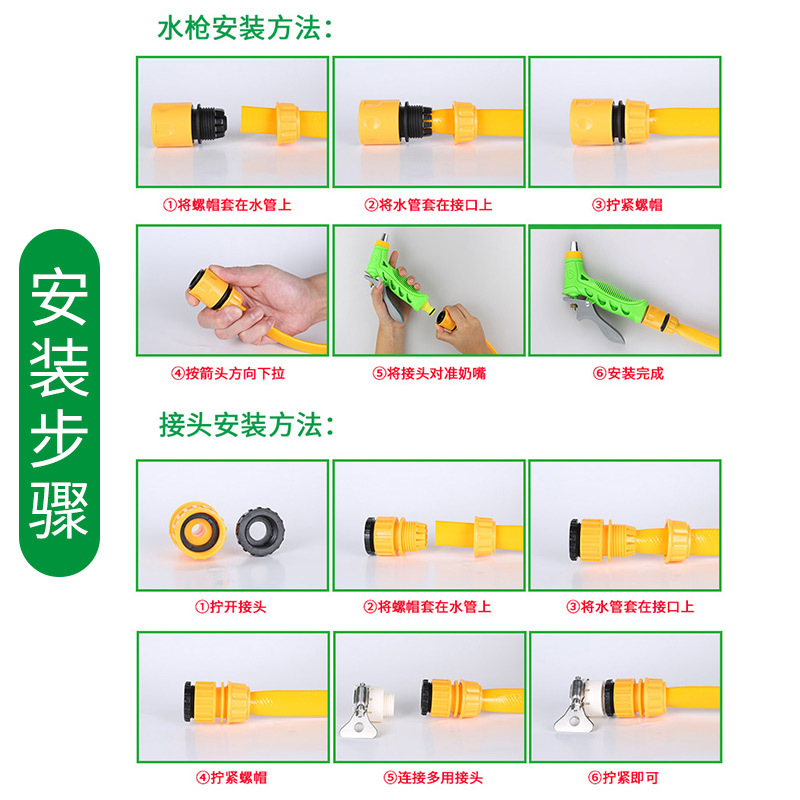 安装步骤

水枪安装方法：

①将螺帽套在水管上

②将水管套在接口上

③拧紧螺帽

④按箭头方向下拉

⑤将接头对准奶嘴

⑥安装完成

接头安装方法：

①拧开接头

②将螺帽套在水管上

③将水管套在接口上

④拧紧螺帽

⑤连接多用接头

⑥拧紧即可