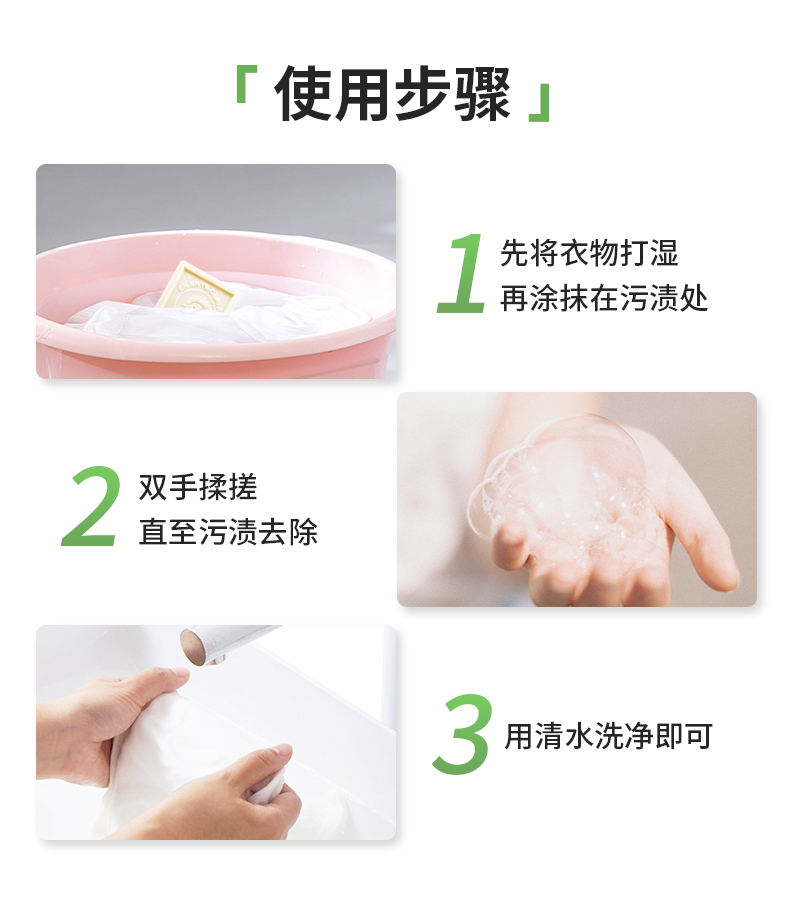 「使用步骤」

1 先将衣物打湿
再涂抹在污渍处

2 双手揉搓
直至污渍去除

3 用清水洗净即可