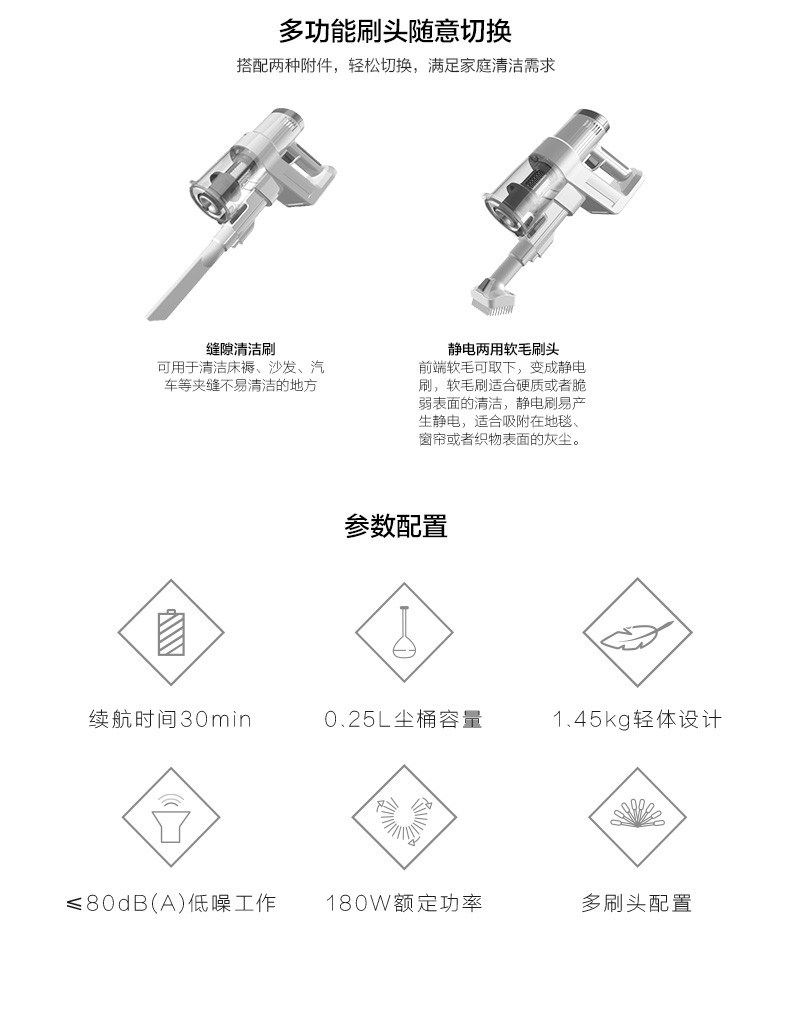 多功能刷头随意切换

搭配两种附件，轻松切换，满足家庭清洁需求

缝隙清洁刷
可用于清洁床褥、沙发、汽车等夹缝不易清洁的地方

静电两用软毛刷头
前端软毛可取下，变成静电刷，软毛刷适合硬质或者脆弱表面的清洁，静电刷易产生静电，适合吸附在地毯、窗帘或者织物表面的灰尘。

参数配置

续航时间30min

0.25L尘桶容量

1.45kg轻体设计

≤80dB(A)低噪工作

180W额定功率

多刷头配置