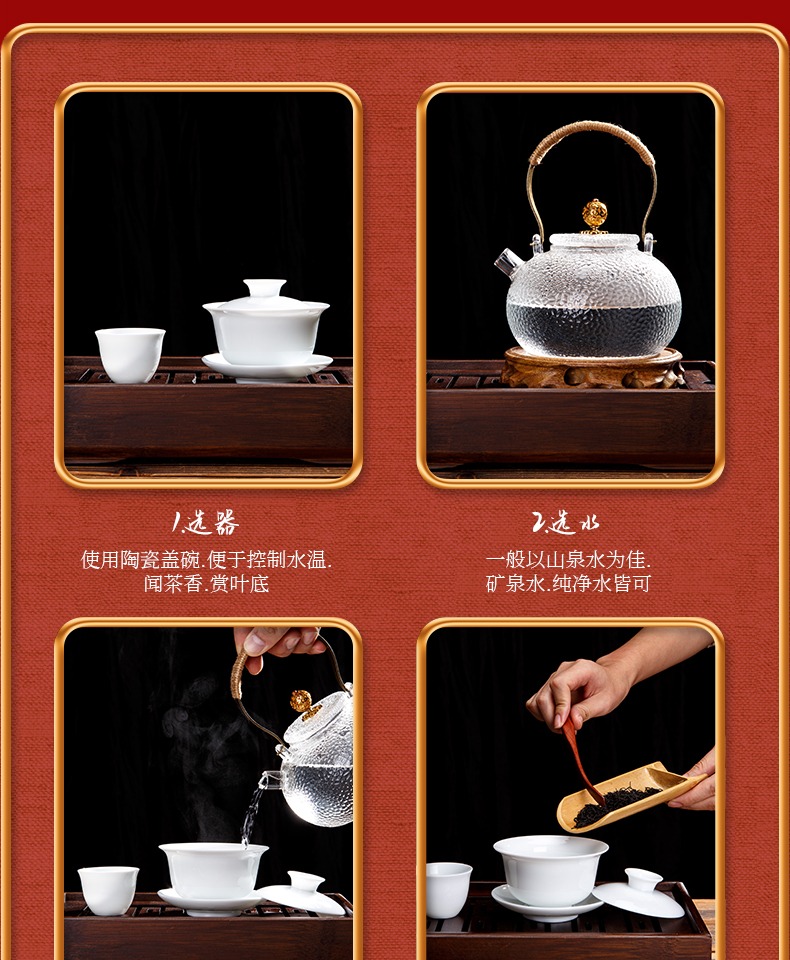 1.选器

使用陶瓷盖碗.便于控制水温.
闻茶香.赏叶底

2.选水

一般以山泉水为佳.
矿泉水.纯净水皆可