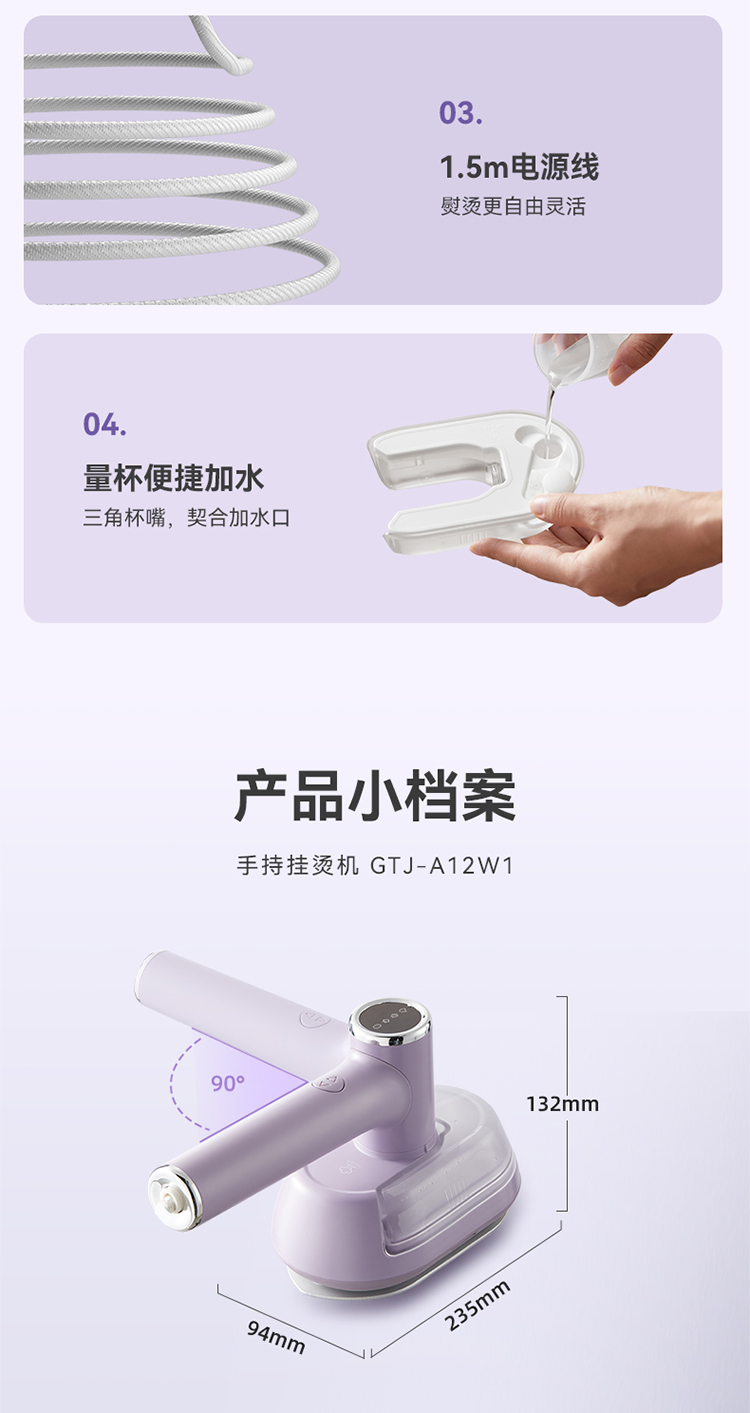 03.

1.5m电源线

熨烫更自由灵活

04.

量杯便捷加水

三角杯嘴，契合加水口

产品小档案

手持挂烫机 GTJ-A12W1

90°

132mm

94mm

235mm