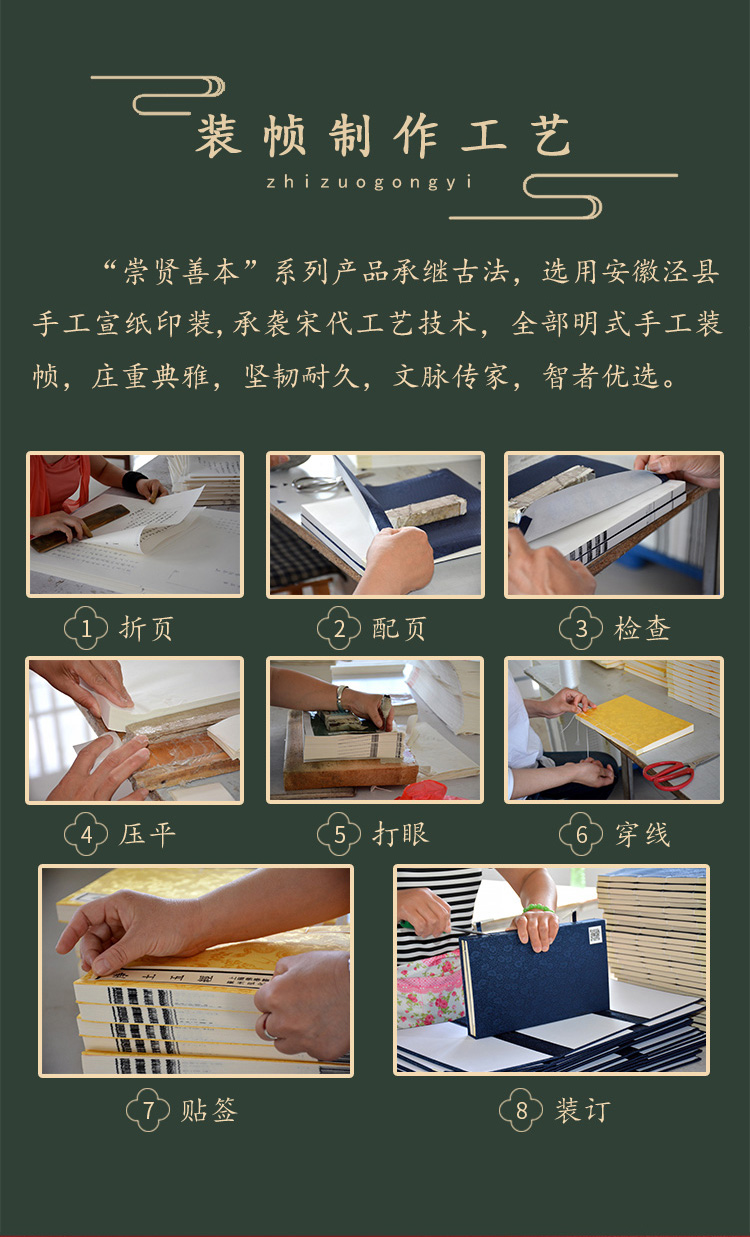 装帧制作工艺
zhizuogongyi

“崇贤善本”系列产品承继古法，选用安徽泾县手工宣纸印装,承袭宋代工艺技术，全部明式手工装帧，庄重典雅，坚韧耐久，文脉传家，智者优选。

1 折页

2 配页

3 检查

4 压平

5 打眼

6 穿线

7 贴签

8 装订