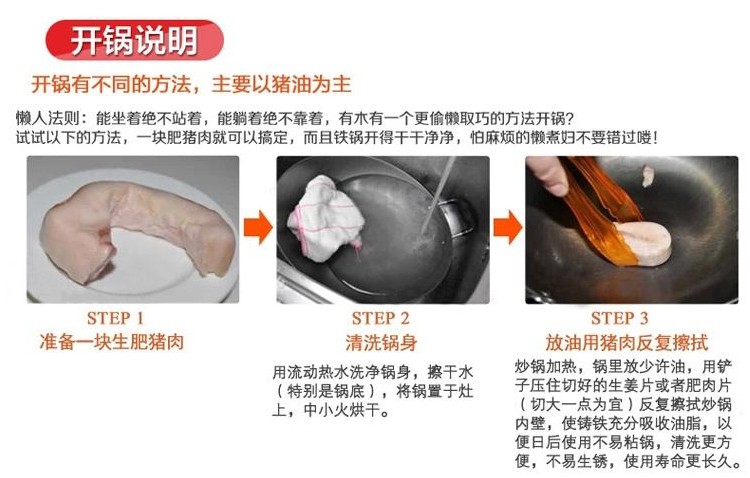 开锅说明

开锅有不同的方法，主要以猪油为主

懒人法则：能坐着绝不站着，能躺着绝不靠着，有木有一个更偷懒取巧的方法开锅？
试试以下的方法，一块肥猪肉就可以搞定，而且铁锅开得干干净净，怕麻烦的懒煮妇不要错过喽！

STEP 1
准备一块生肥猪肉

STEP 2
清洗锅身

用流动热水洗净锅身，擦干水（特别是锅底），将锅置于灶上，中小火烘干。

STEP 3
放油用猪肉反复擦拭

炒锅加热，锅里放少许油，用铲子压住切好的生姜片或者肥肉片（切大一点为宜）反复擦拭炒锅内壁，使铸铁充分吸收油脂，以便日后使用不易粘锅，清洗更方便，不易生锈，使用寿命更长久。