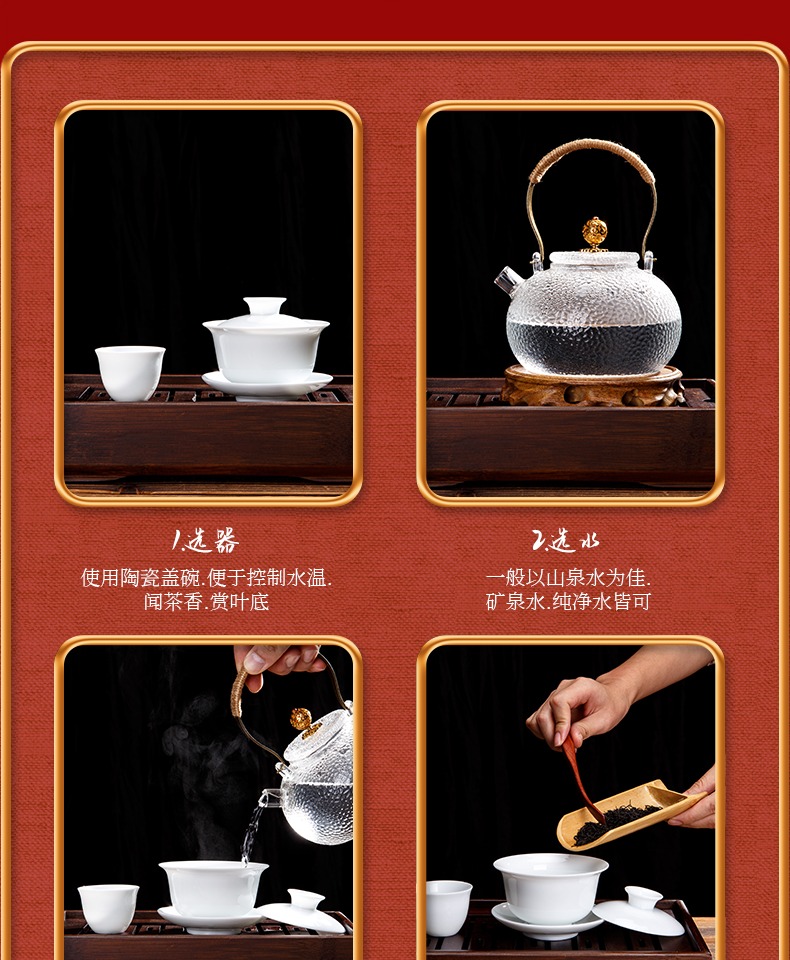 1.选器

使用陶瓷盖碗.便于控制水温.
闻茶香.赏叶底

2.选水

一般以山泉水为佳.
矿泉水.纯净水皆可