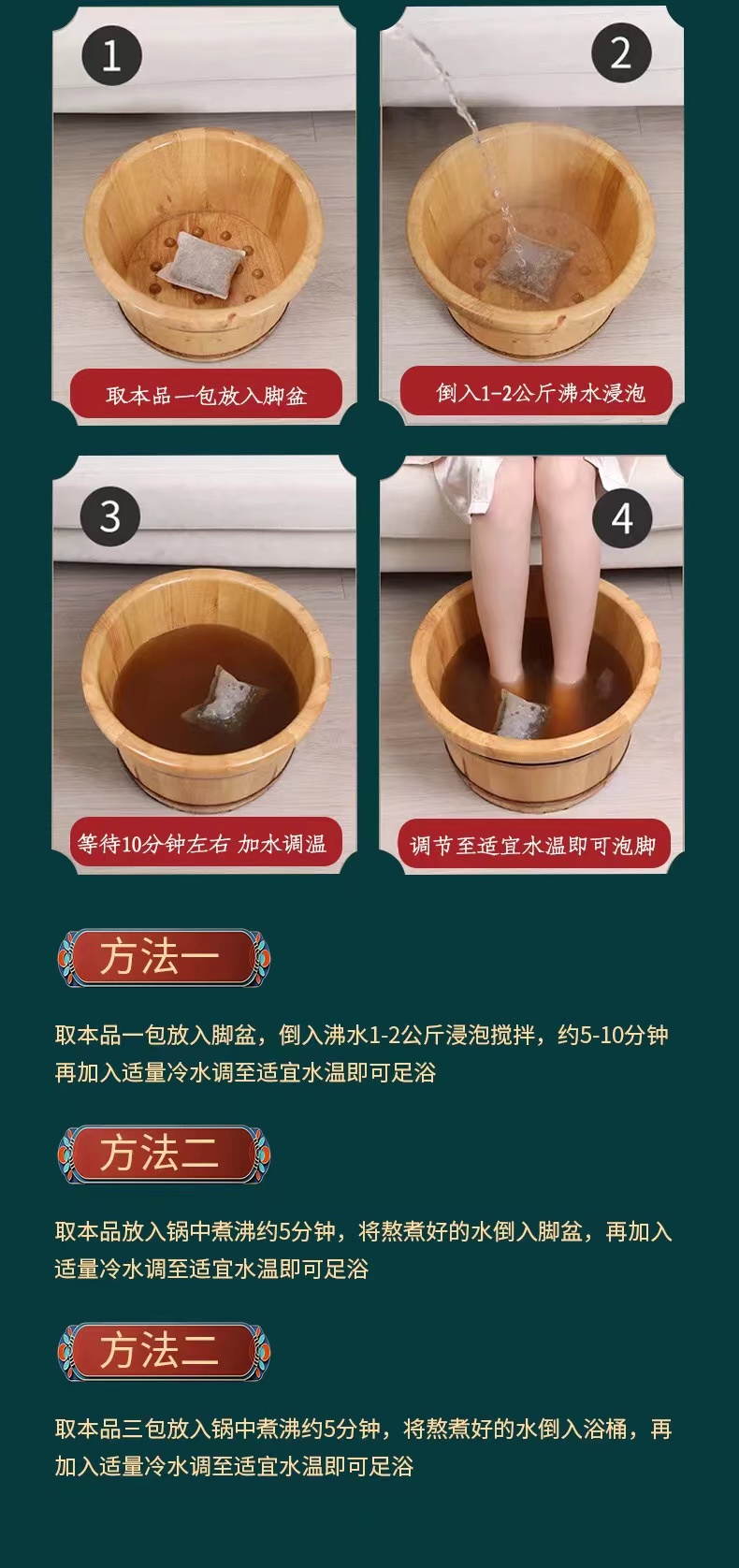 1

取本品一包放入脚盆

2

倒入1-2公斤沸水浸泡

3

等待10分钟左右 加水调温

4

调节至适宜水温即可泡脚

方法一

取本品一包放入脚盆，倒入沸水1-2公斤浸泡搅拌，约5-10分钟再加入适量冷水调至适宜水温即可足浴

方法二

取本品放入锅中煮沸约5分钟，将熬煮好的水倒入脚盆，再加入适量冷水调至适宜水温即可足浴

方法二

取本品三包放入锅中煮沸约5分钟，将熬煮好的水倒入浴桶，再加入适量冷水调至适宜水温即可足浴