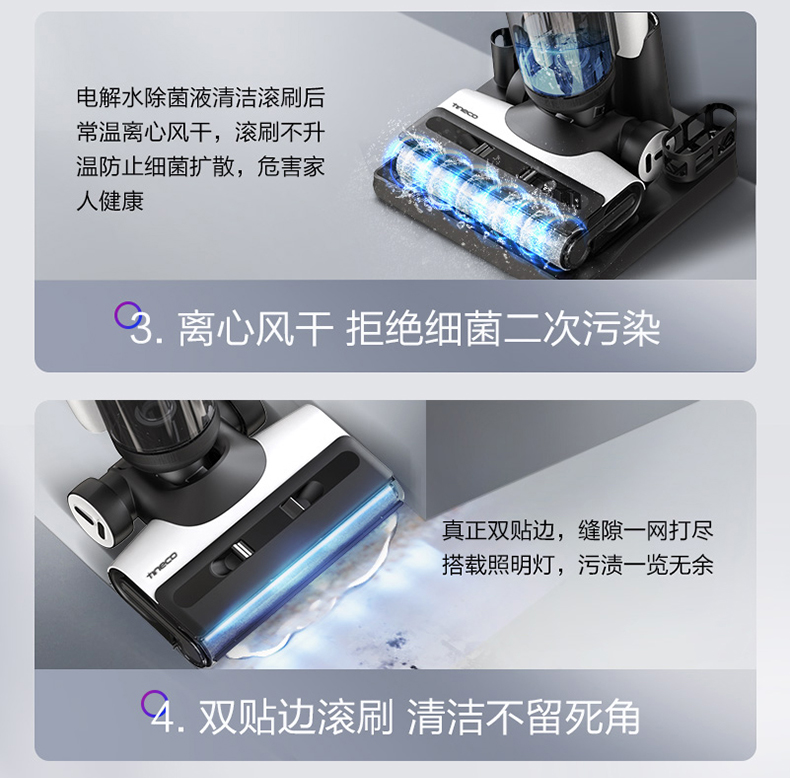 电解水除菌液清洁滚刷后常温离心风干，滚刷不升温防止细菌扩散，危害家人健康

Tineco

3. 离心风干 拒绝细菌二次污染

Tineco

真正双贴边，缝隙一网打尽
搭载照明灯，污渍一览无余

4. 双贴边滚刷 清洁不留死角