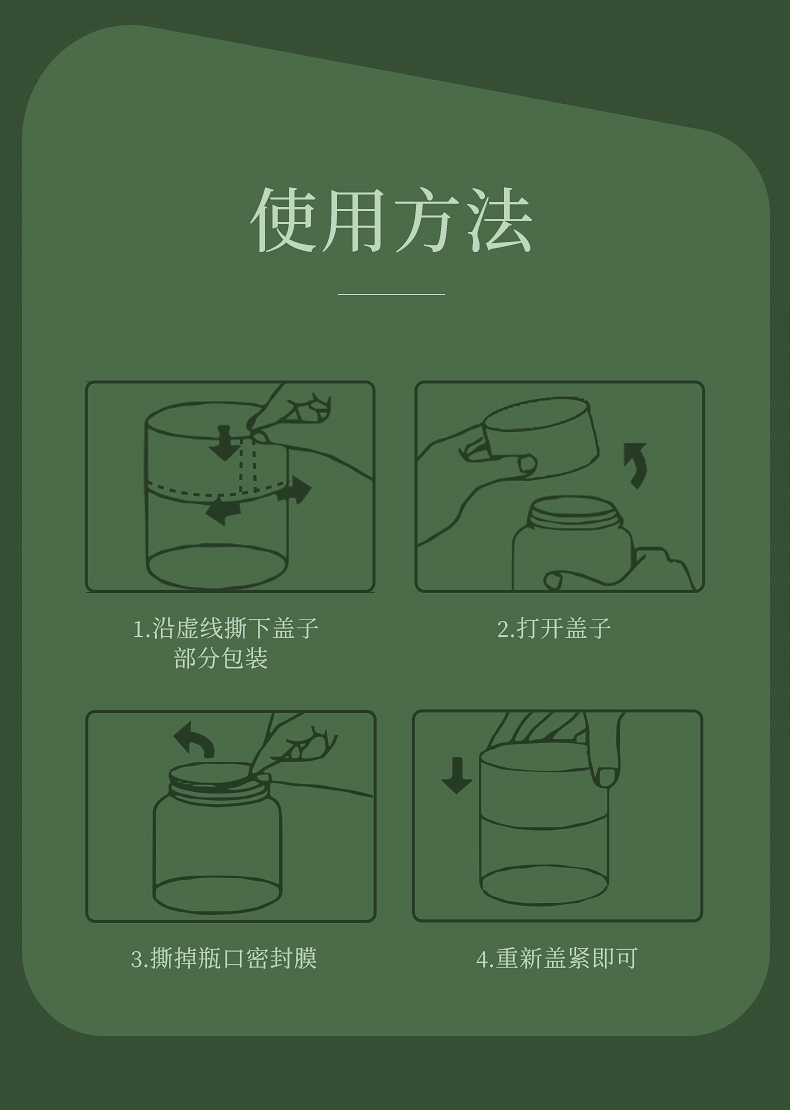 使用方法

1.沿虚线撕下盖子部分包装

2.打开盖子

3.撕掉瓶口密封膜

4.重新盖紧即可