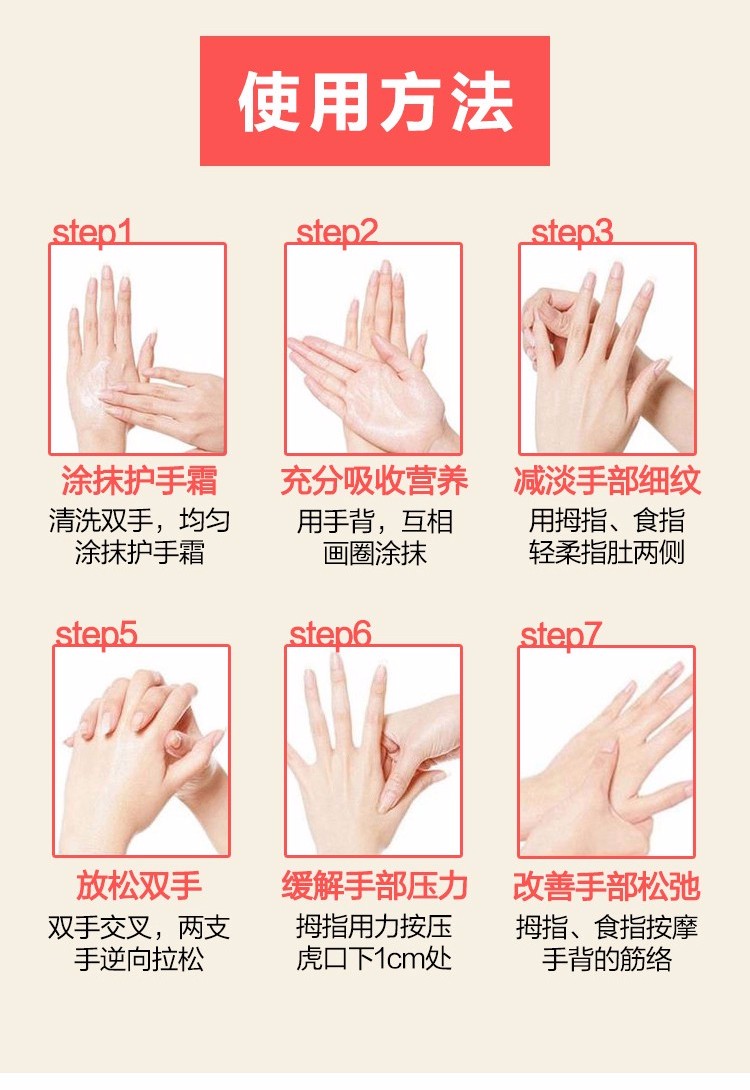 使用方法

step1
涂抹护手霜
清洗双手，均匀涂抹护手霜

step2
充分吸收营养
用手背，互相画圈涂抹

step3
减淡手部细纹
用拇指、食指轻柔指肚两侧

step5
放松双手
双手交叉，两支手逆向拉松

step6
缓解手部压力
拇指用力按压虎口下1cm处

step7
改善手部松弛
拇指、食指按摩手背的筋络