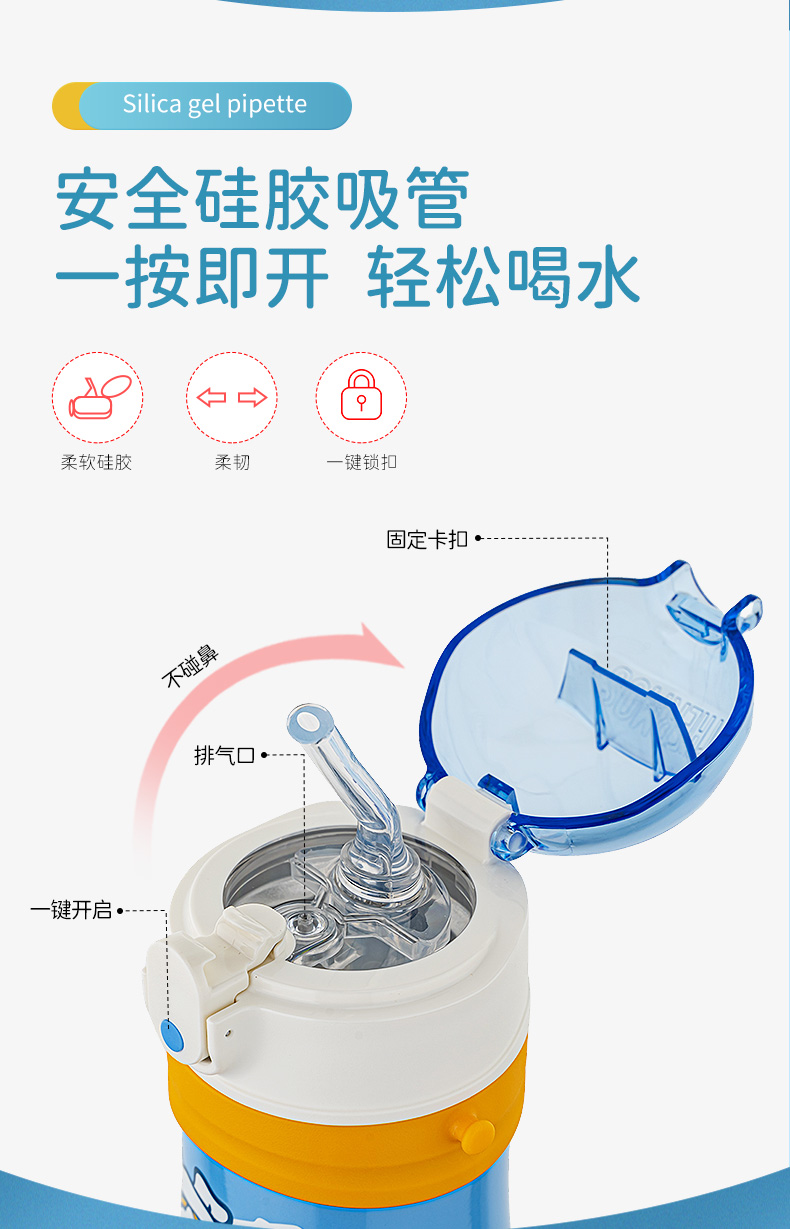 Silica gel pipette

安全硅胶吸管
一按即开 轻松喝水

柔软硅胶
柔韧
一键锁扣

固定卡扣
不碰鼻
排气口
一键开启