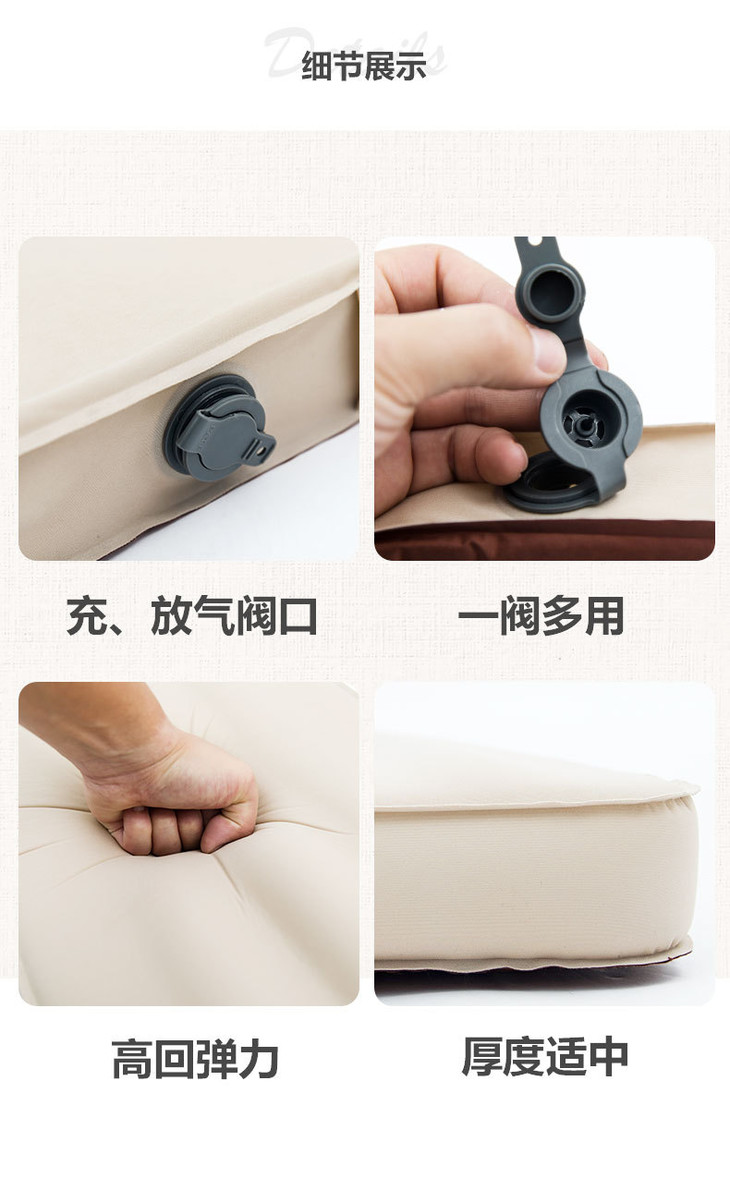 Details
细节展示

充、放气阀口

一阀多用

高回弹力

厚度适中