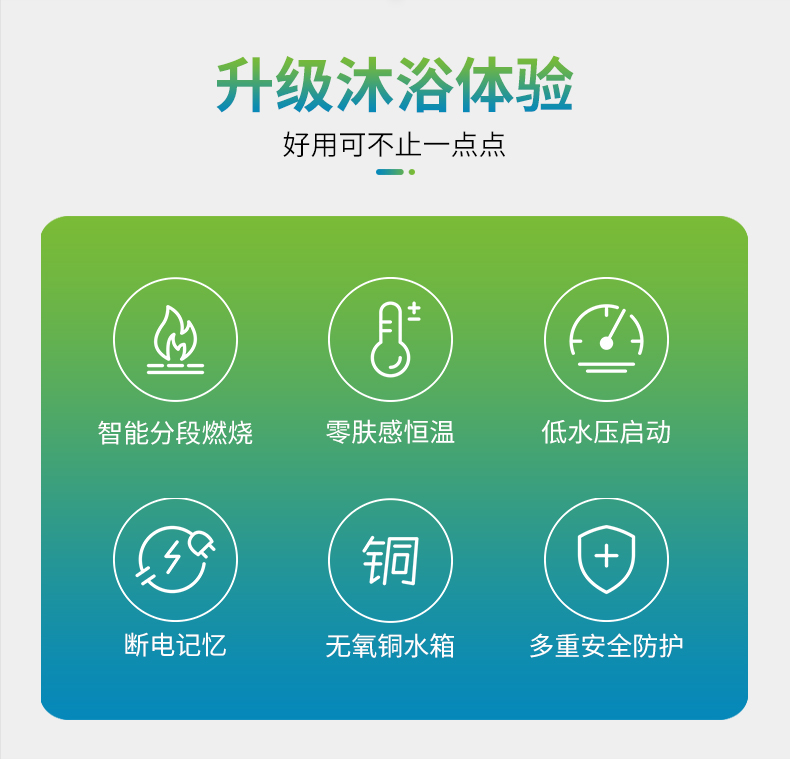 升级沐浴体验

好用可不止一点点

智能分段燃烧

零肤感恒温

低水压启动

铜

断电记忆

无氧铜水箱

多重安全防护