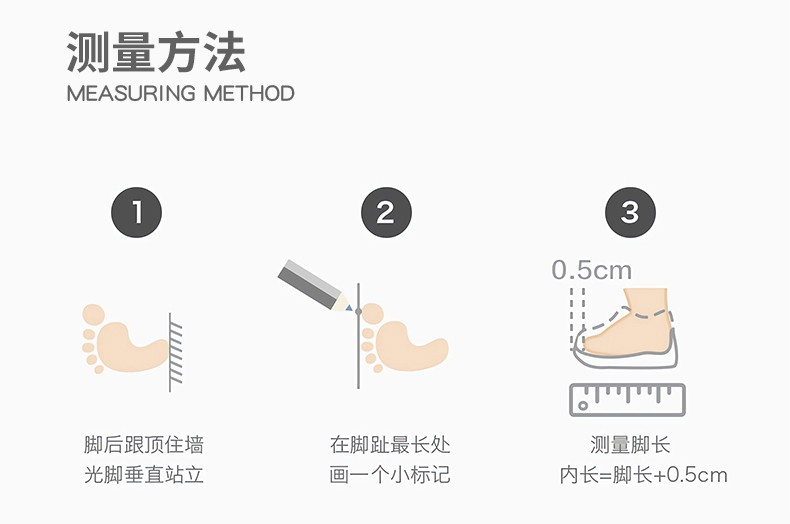 测量方法
MEASURING METHOD

1

脚后跟顶住墙
光脚垂直站立

2

在脚趾最长处
画一个小标记

3

0.5cm

测量脚长
内长=脚长+0.5cm