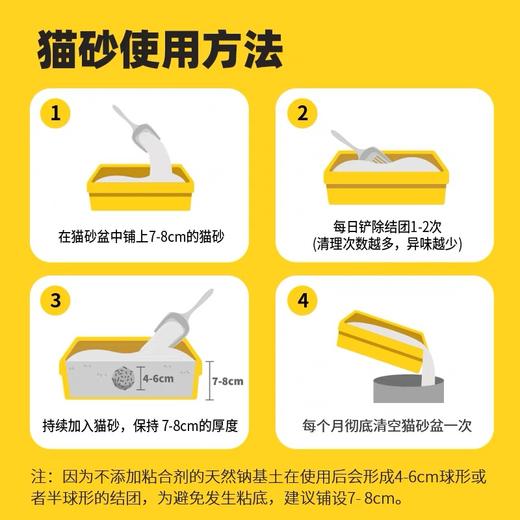 猫砂使用方法

1

在猫砂盆中铺上7-8cm的猫砂

2

每日铲除结团1-2次
(清理次数越多，异味越少)

3

4-6cm

7-8cm

持续加入猫砂，保持 7-8cm的厚度

4

每个月彻底清空猫砂盆一次

注：因为不添加粘合剂的天然钠基土在使用后会形成4-6cm球形或者半球形的结团，为避免发生粘底，建议铺设7- 8cm。