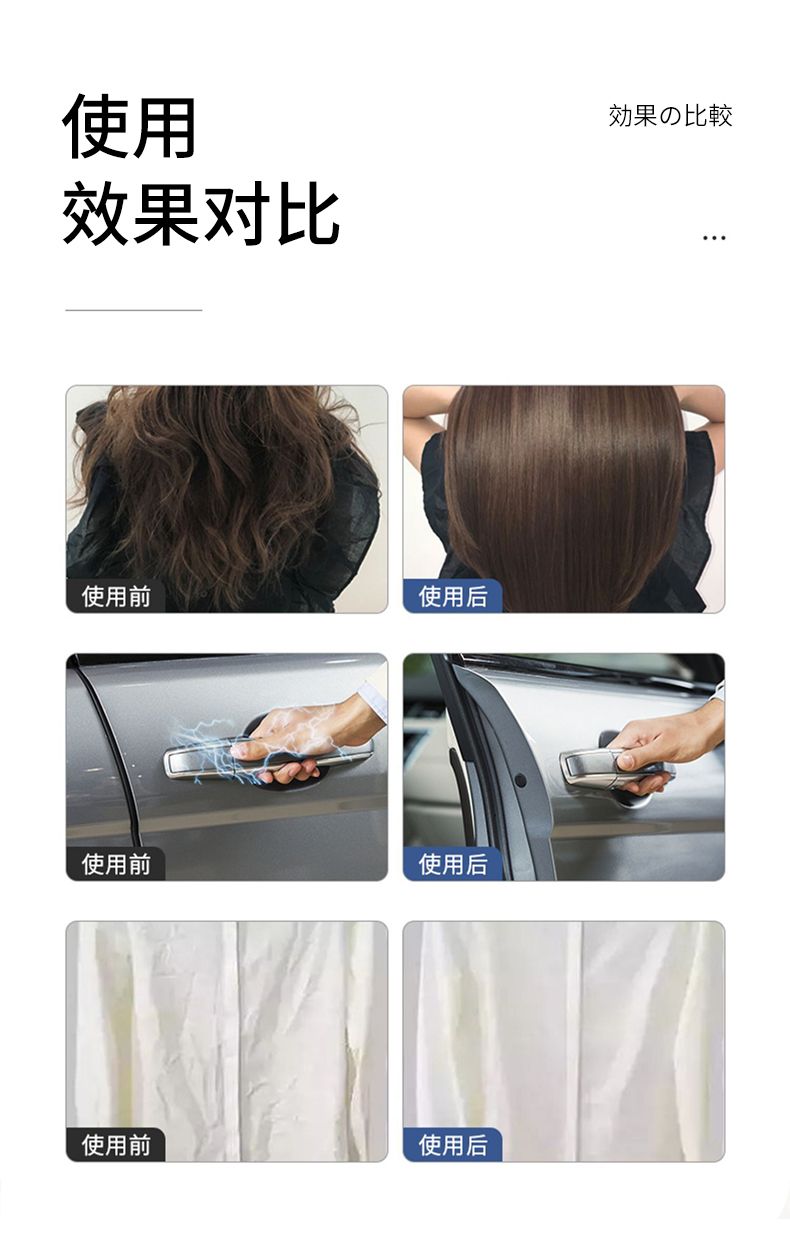 使用
效果对比

効果の比較

...

使用前

使用后

使用前

使用后

使用前

使用后