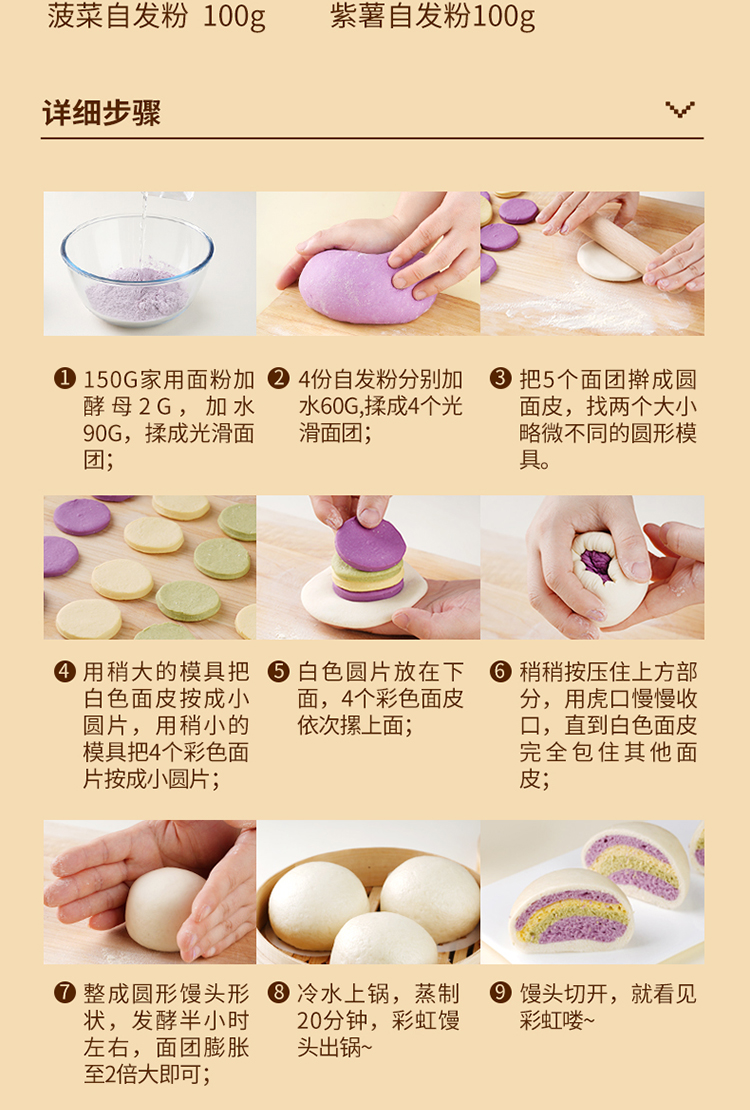 菠菜自发粉 100g　　紫薯自发粉100g

详细步骤

❶ 150G家用面粉加酵母2G，加水90G，揉成光滑面团;

❷ 4份自发粉分别加水60G,揉成4个光滑面团;

❸ 把5个面团擀成圆面皮，找两个大小略微不同的圆形模具。

❹ 用稍大的模具把白色面皮按成小圆片，用稍小的模具把4个彩色面片按成小圆片;

❺ 白色圆片放在下面，4个彩色面皮依次摞上面;

❻ 稍稍按压住上方部分，用虎口慢慢收口，直到白色面皮完全包住其他面皮;

❼ 整成圆形馒头形状，发酵半小时左右，面团膨胀至2倍大即可;

❽ 冷水上锅，蒸制20分钟，彩虹馒头出锅~

❾ 馒头切开，就看见彩虹喽~