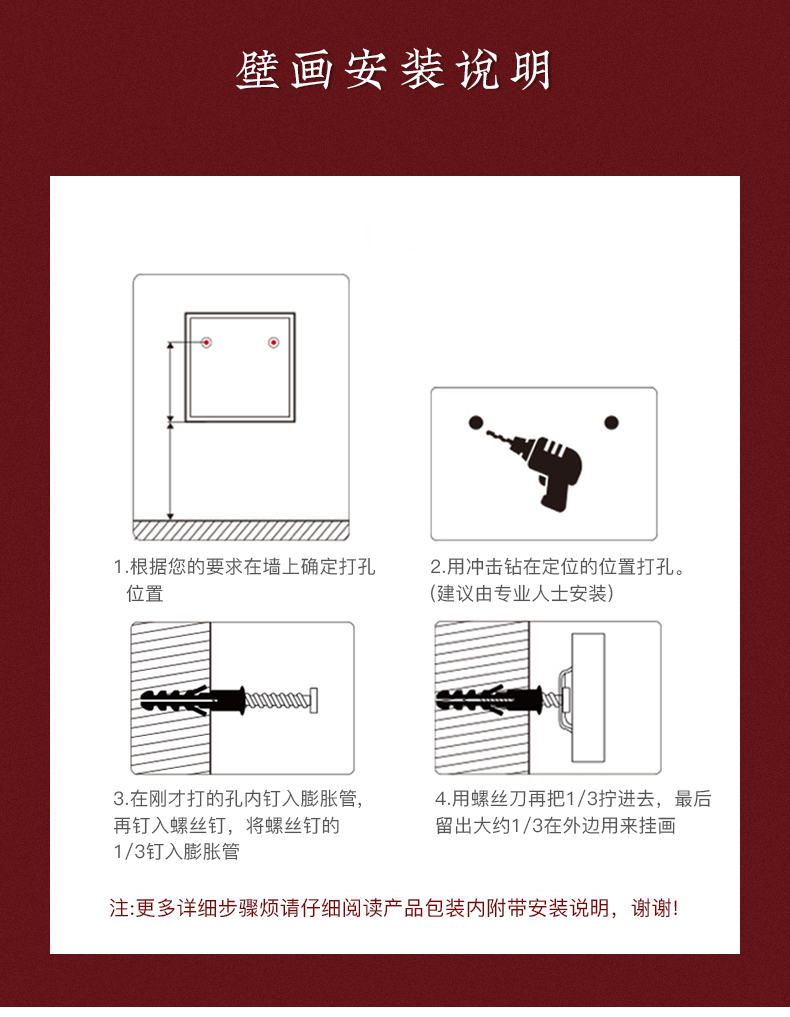 壁画安装说明

1.根据您的要求在墙上确定打孔位置

2.用冲击钻在定位的位置打孔。
(建议由专业人士安装)

3.在刚才打的孔内钉入膨胀管,再钉入螺丝钉,将螺丝钉的1/3钉入膨胀管

4.用螺丝刀再把1/3拧进去,最后留出大约1/3在外边用来挂画

注:更多详细步骤烦请仔细阅读产品包装内附带安装说明,谢谢!