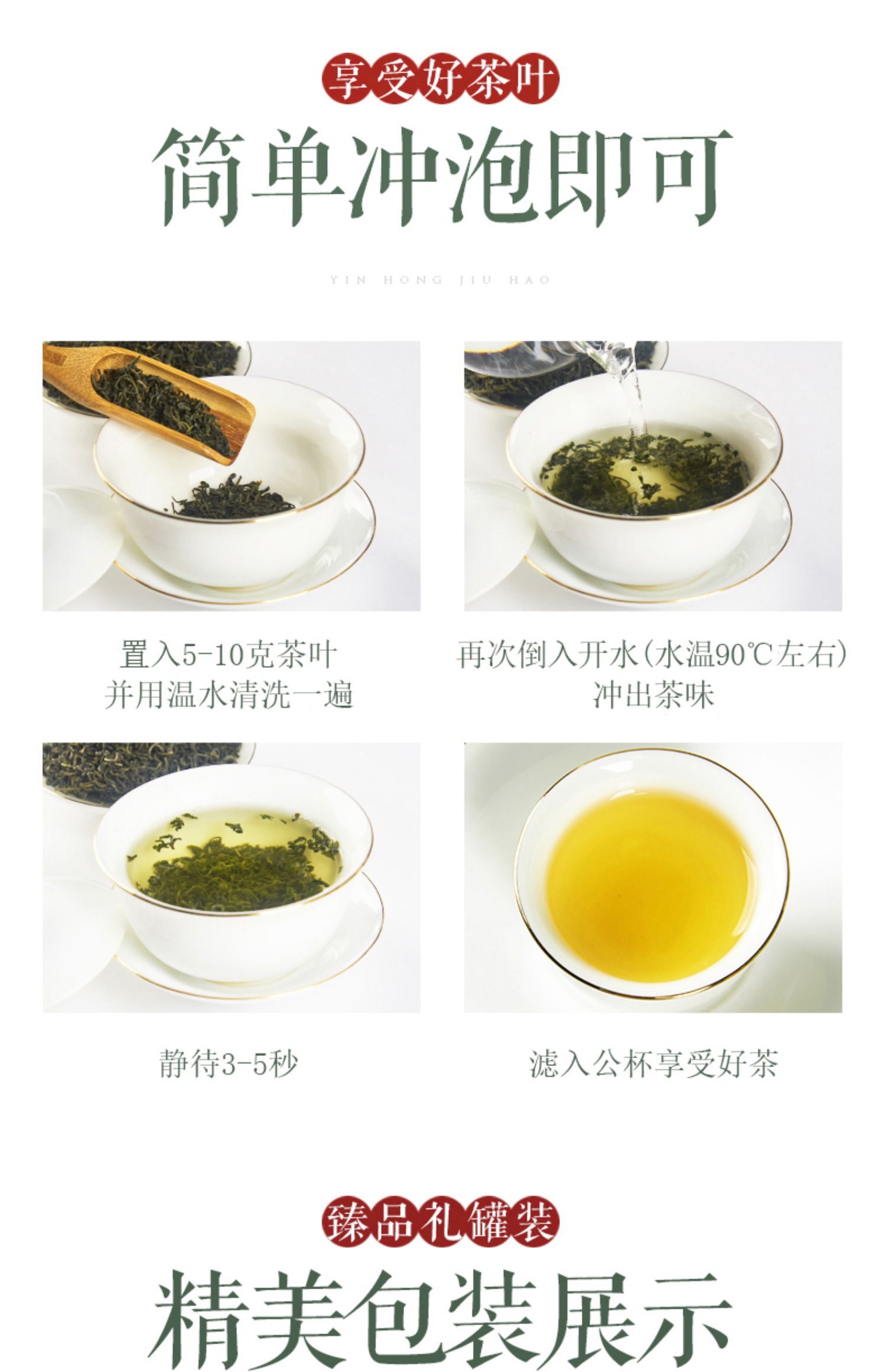 享受好茶叶

简单冲泡即可

YIN HONG JIU HAO

置入5-10克茶叶
并用温水清洗一遍

再次倒入开水(水温90℃左右)
冲出茶味

静待3-5秒

滤入公杯享受好茶

臻品礼罐装

精美包装展示