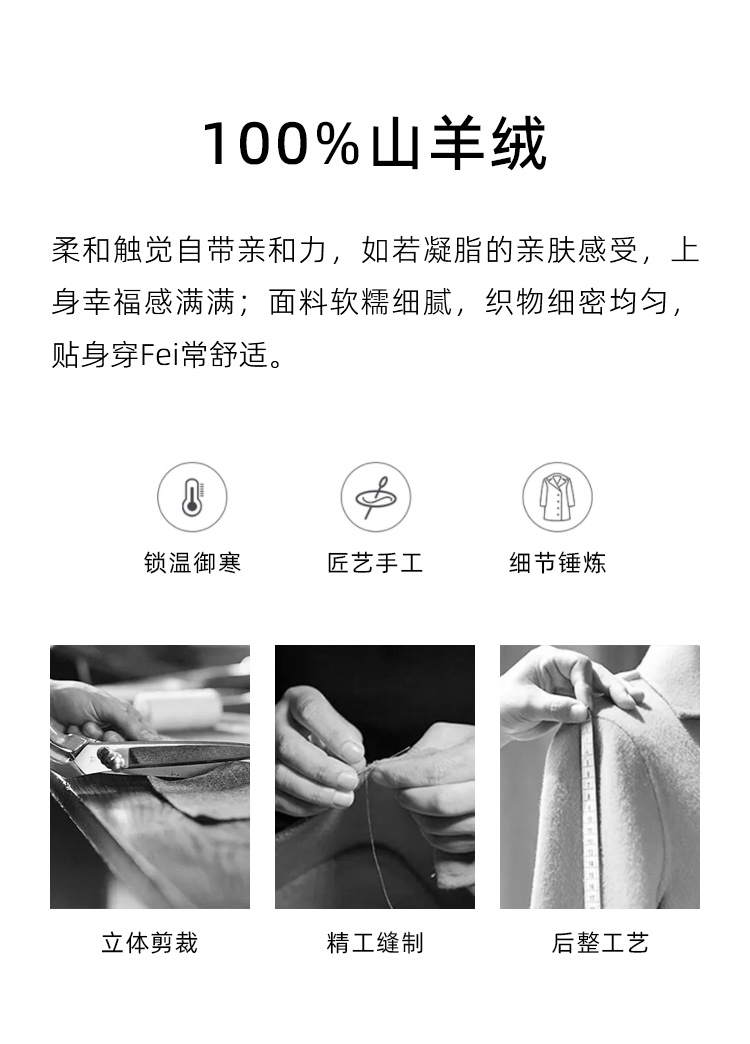 100%山羊绒

柔和触觉自带亲和力，如若凝脂的亲肤感受，上身幸福感满满；面料软糯细腻，织物细密均匀，贴身穿Fei常舒适。

锁温御寒

匠艺手工

细节锤炼

立体剪裁

精工缝制

后整工艺