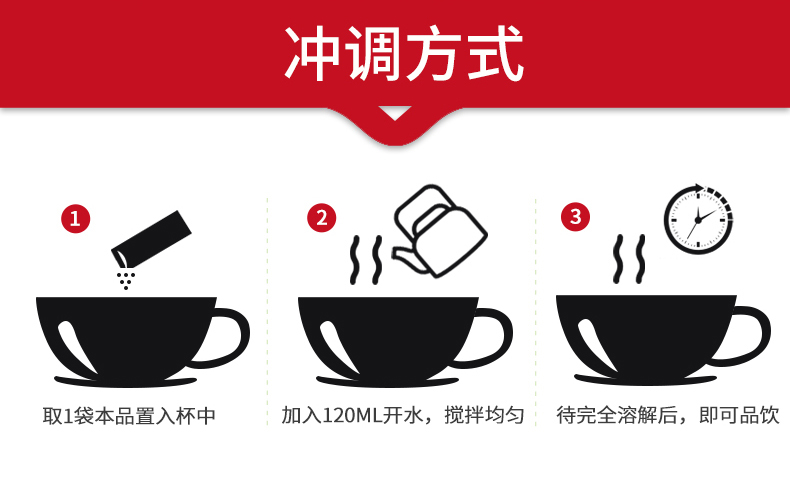 冲调方式

1
取1袋本品置入杯中

2
加入120ML开水，搅拌均匀

3
待完全溶解后，即可品饮