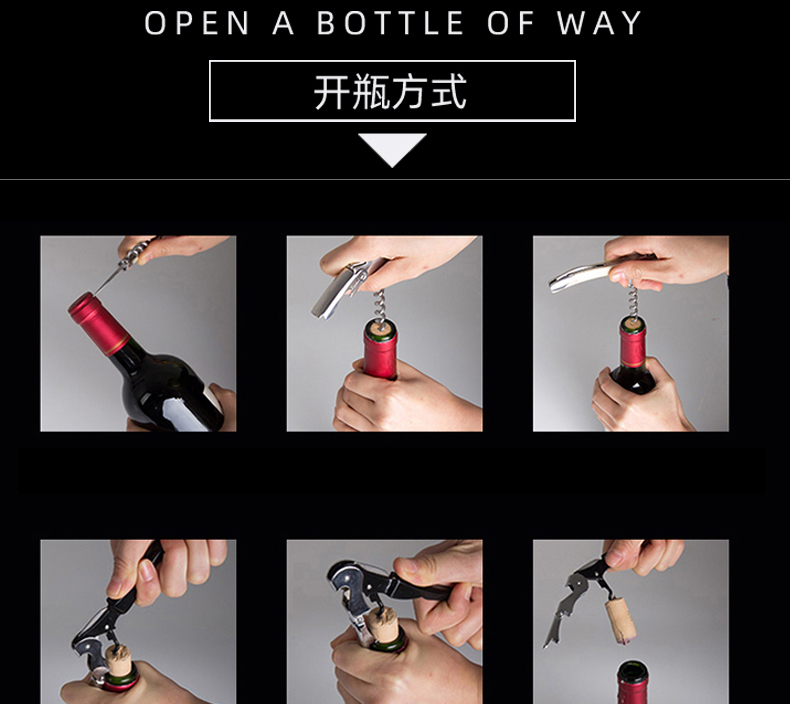 OPEN A BOTTLE OF WAY

开瓶方式