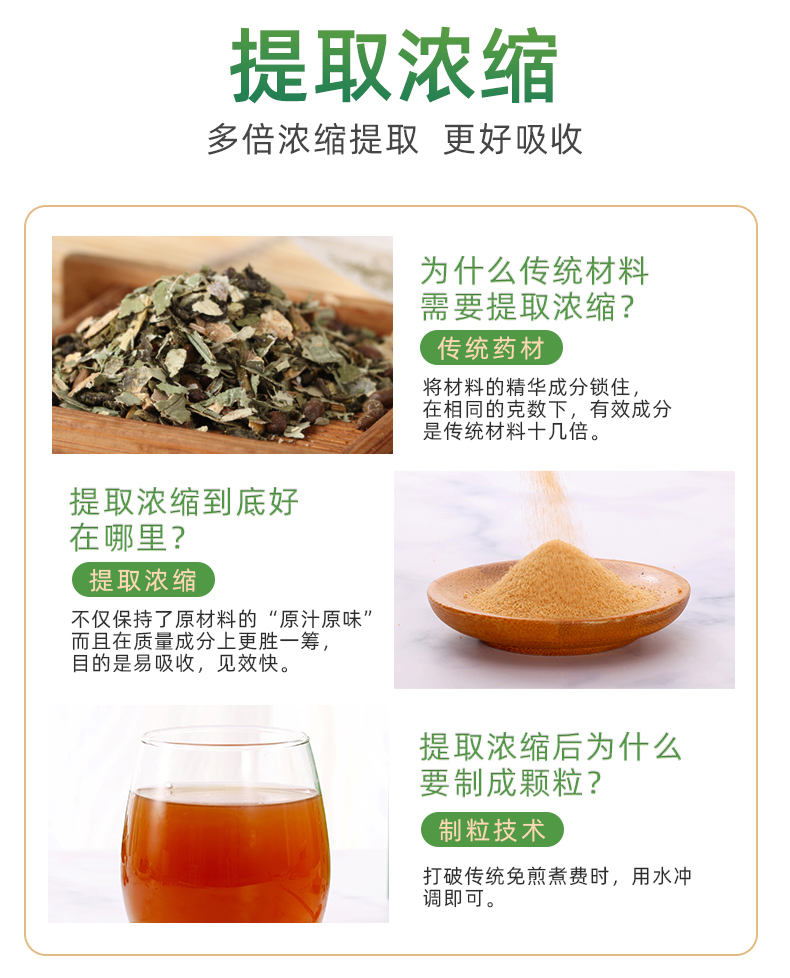 提取浓缩

多倍浓缩提取 更好吸收

为什么传统材料需要提取浓缩？

传统药材

将材料的精华成分锁住，在相同的克数下，有效成分是传统材料十几倍。

提取浓缩到底好在哪里？

提取浓缩

不仅保持了原材料的“原汁原味”而且在质量成分上更胜一筹，目的是易吸收，见效快。

提取浓缩后为什么要制成颗粒？

制粒技术

打破传统免煎煮费时，用水冲调即可。