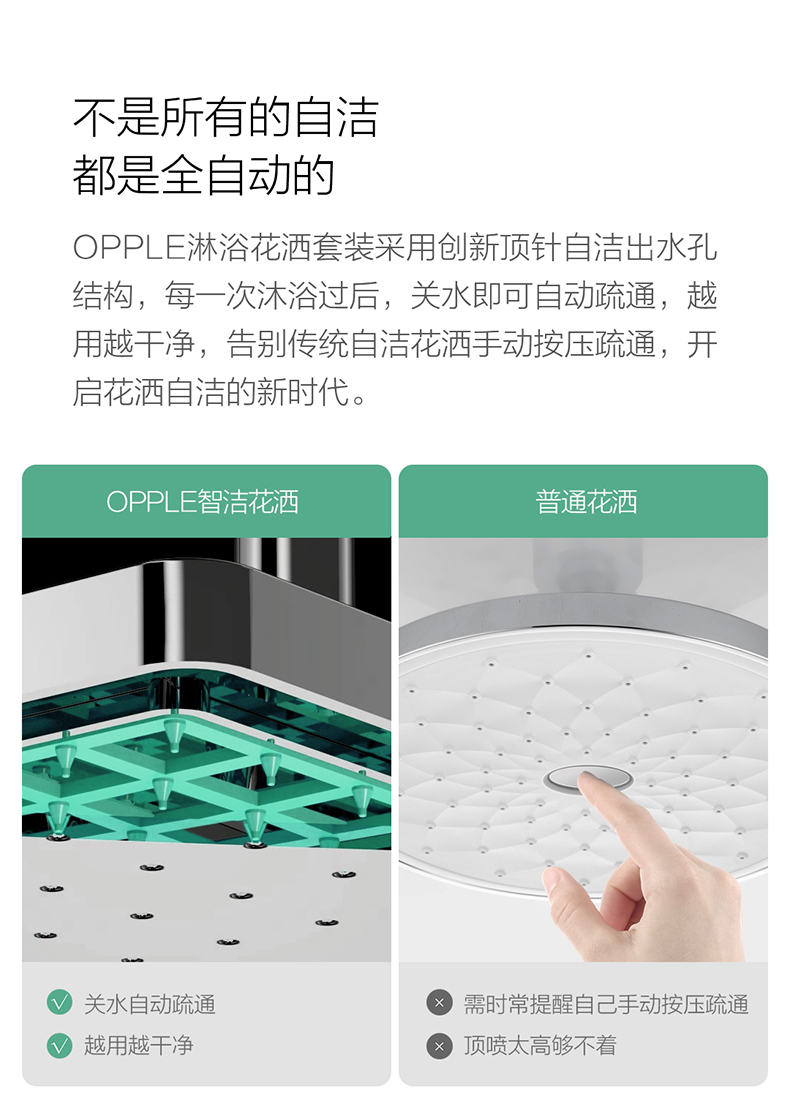 不是所有的自洁
都是全自动的

OPPLE淋浴花洒套装采用创新顶针自洁出水孔结构，每一次沐浴过后，关水即可自动疏通，越用越干净，告别传统自洁花洒手动按压疏通，开启花洒自洁的新时代。

OPPLE智洁花洒

关水自动疏通
越用越干净

普通花洒

需时常提醒自己手动按压疏通
顶喷太高够不着