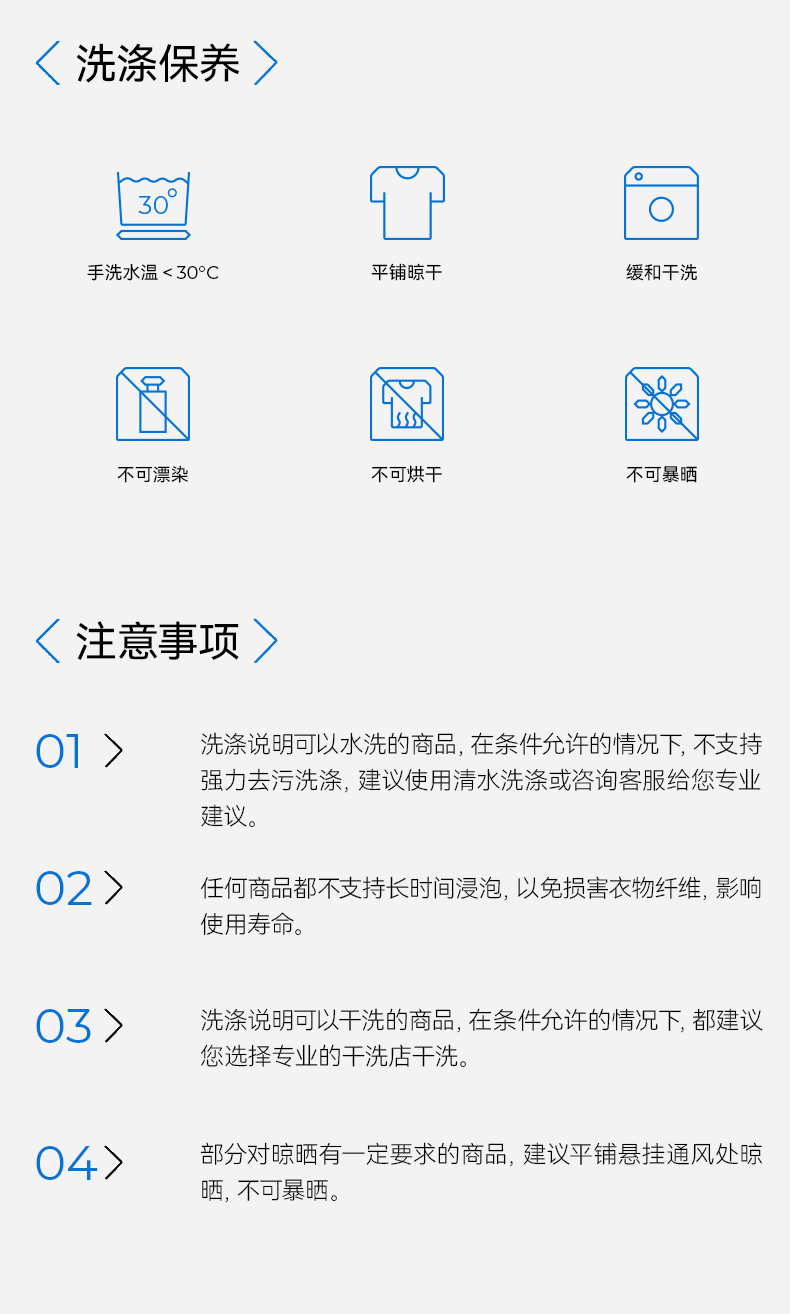 洗涤保养

30°

手洗水温＜30°C

平铺晾干

缓和干洗

不可漂染

不可烘干

不可暴晒

注意事项

01

洗涤说明可以水洗的商品，在条件允许的情况下，不支持强力去污洗涤，建议使用清水洗涤或咨询客服给您专业建议。

02

任何商品都不支持长时间浸泡，以免损害衣物纤维，影响使用寿命。

03

洗涤说明可以干洗的商品，在条件允许的情况下，都建议您选择专业的干洗店干洗。

04

部分对晾晒有一定要求的商品，建议平铺悬挂通风处晾晒，不可暴晒。