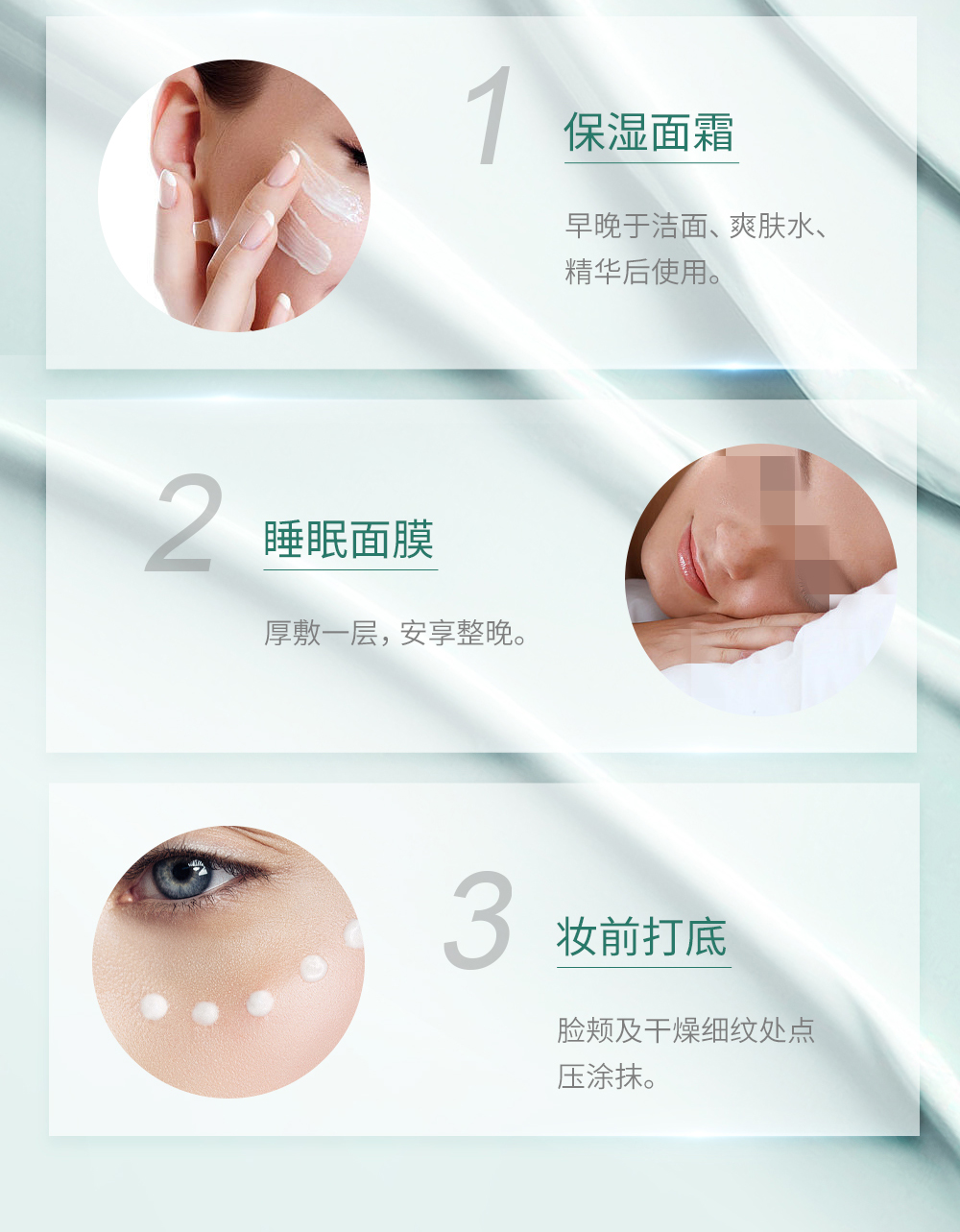 1
保湿面霜
早晚于洁面、爽肤水、精华后使用。

2
睡眠面膜
厚敷一层，安享整晚。

3
妆前打底
脸颊及干燥细纹处点压涂抹。