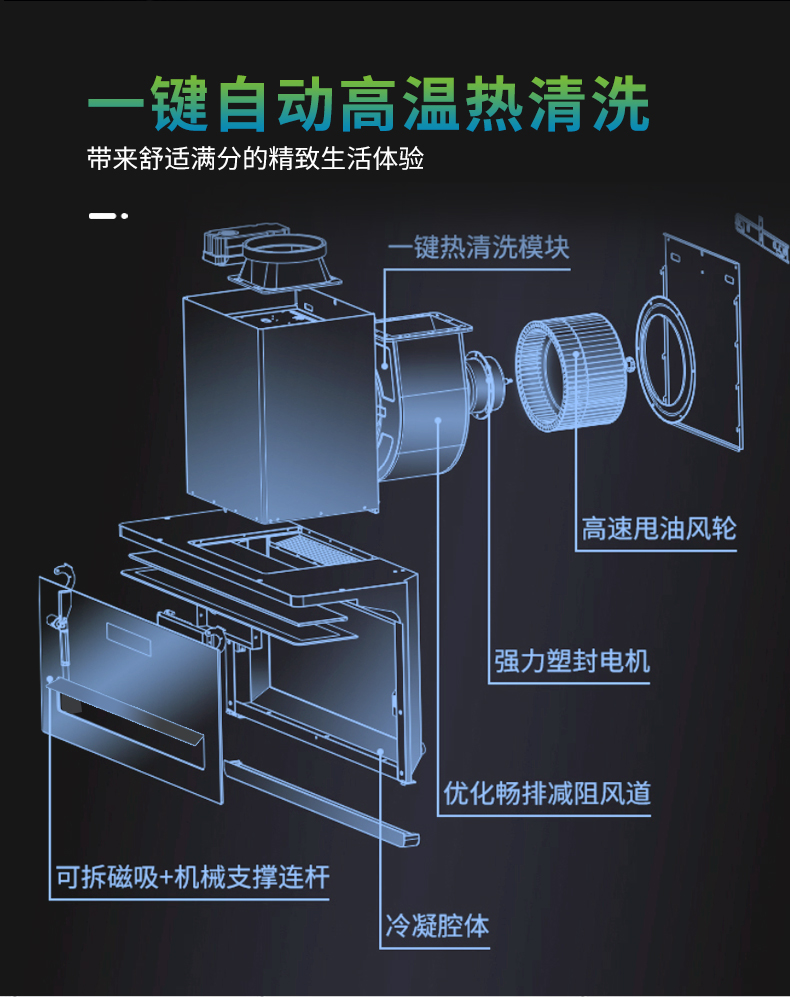 一键自动高温热清洗
带来舒适满分的精致生活体验

一键热清洗模块

高速甩油风轮

强力塑封电机

优化畅排减阻风道

可拆磁吸+机械支撑连杆

冷凝腔体