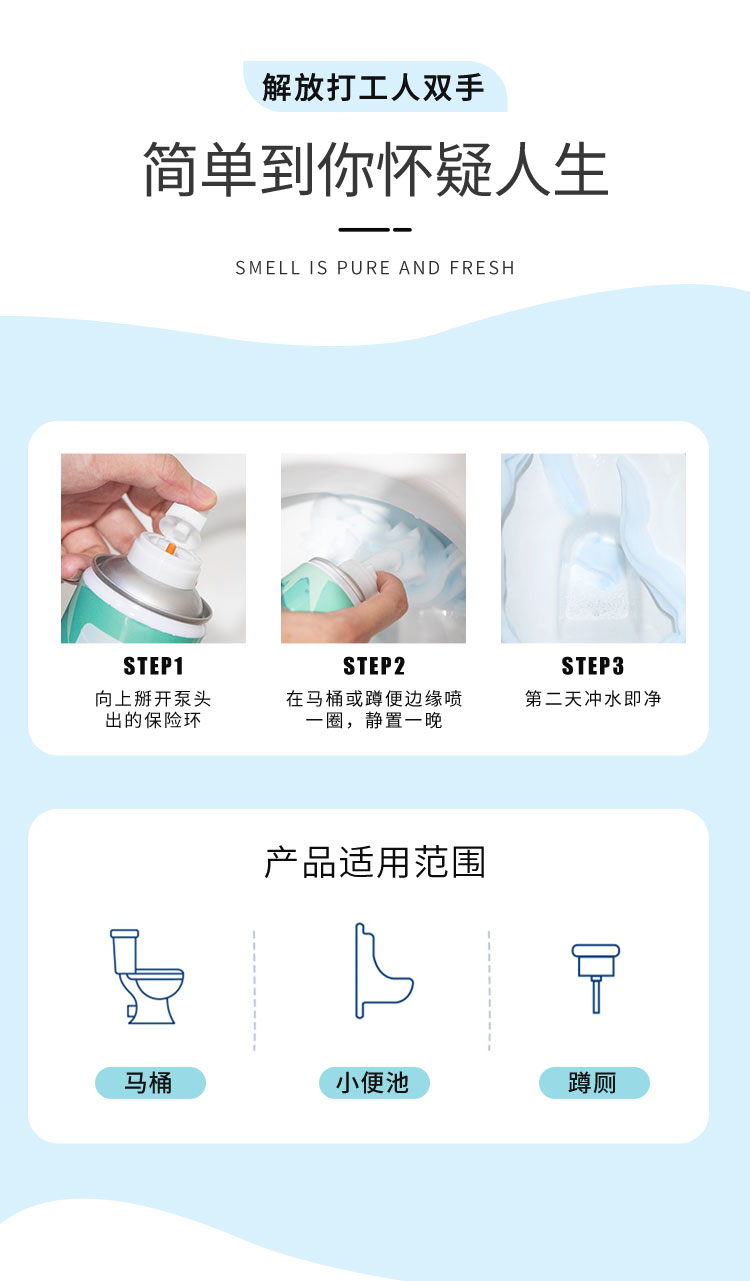 解放打工人双手

简单到你怀疑人生

SMELL IS PURE AND FRESH

STEP1
向上掰开泵头出的保险环

STEP2
在马桶或蹲便边缘喷一圈，静置一晚

STEP3
第二天冲水即净

产品适用范围

马桶

小便池

蹲厕