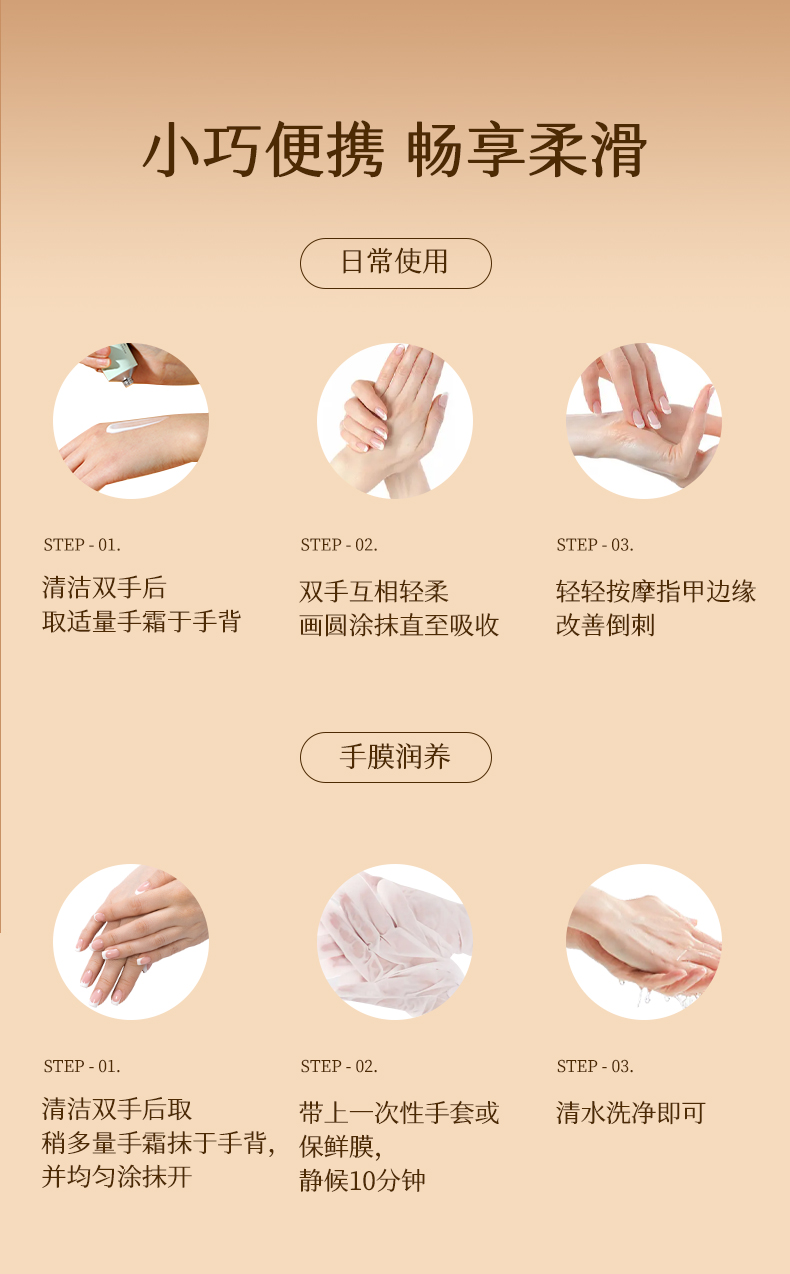 小巧便携 畅享柔滑

日常使用

STEP - 01.

清洁双手后
取适量手霜于手背

STEP - 02.

双手互相轻柔
画圆涂抹直至吸收

STEP - 03.

轻轻按摩指甲边缘
改善倒刺

手膜润养

STEP - 01.

清洁双手后取
稍多量手霜抹于手背,
并均匀涂抹开

STEP - 02.

带上一次性手套或
保鲜膜,
静候10分钟

STEP - 03.

清水洗净即可