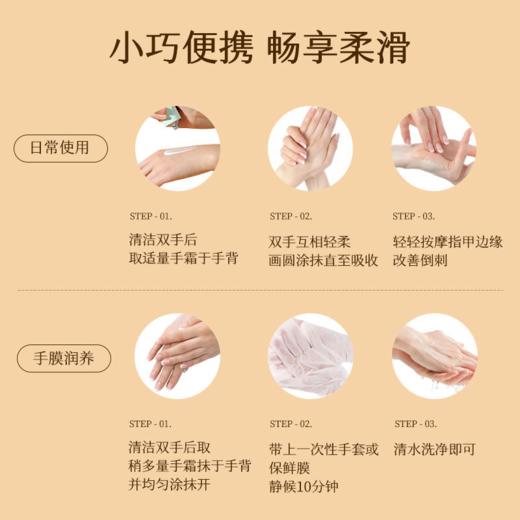 小巧便携 畅享柔滑

日常使用

STEP - 01.
清洁双手后
取适量手霜于手背

STEP - 02.
双手互相轻柔
画圆涂抹直至吸收

STEP - 03.
轻轻按摩指甲边缘
改善倒刺

手膜润养

STEP - 01.
清洁双手后取
稍多量手霜抹于手背
并均匀涂抹开

STEP - 02.
带上一次性手套或
保鲜膜
静候10分钟

STEP - 03.
清水洗净即可