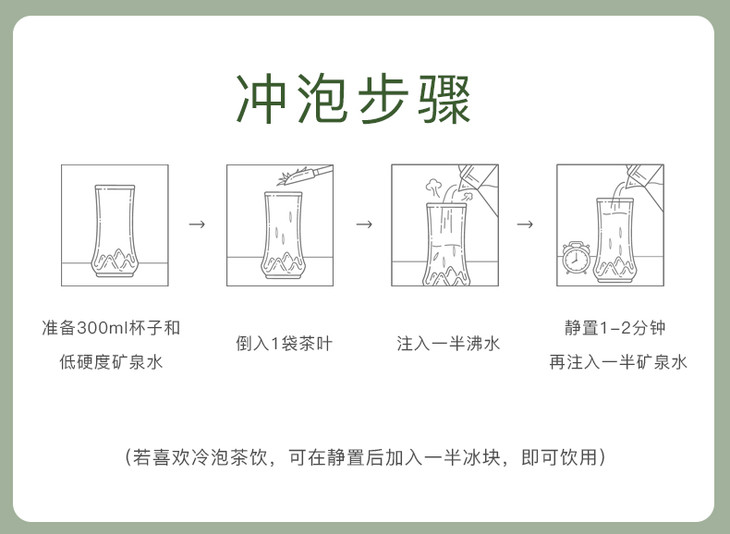 冲泡步骤

→ → →

准备300ml杯子和低硬度矿泉水

倒入1袋茶叶

注入一半沸水

静置1-2分钟
再注入一半矿泉水

（若喜欢冷泡茶饮，可在静置后加入一半冰块，即可饮用）