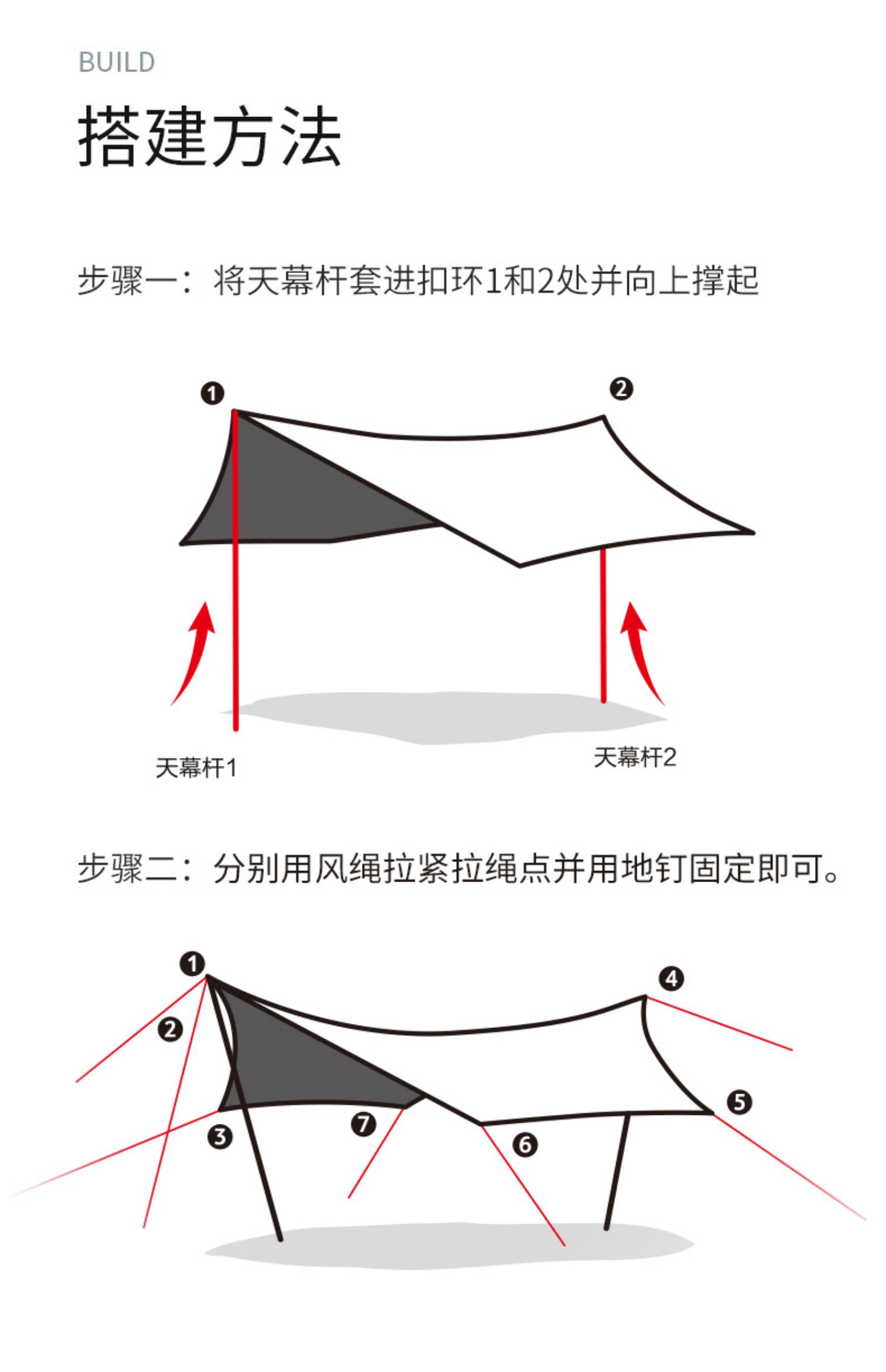 BUILD

搭建方法

步骤一：将天幕杆套进扣环1和2处并向上撑起

❶

❷

天幕杆1

天幕杆2

步骤二：分别用风绳拉紧拉绳点并用地钉固定即可。

❶

❷

❸

❹

❺

❻

❼