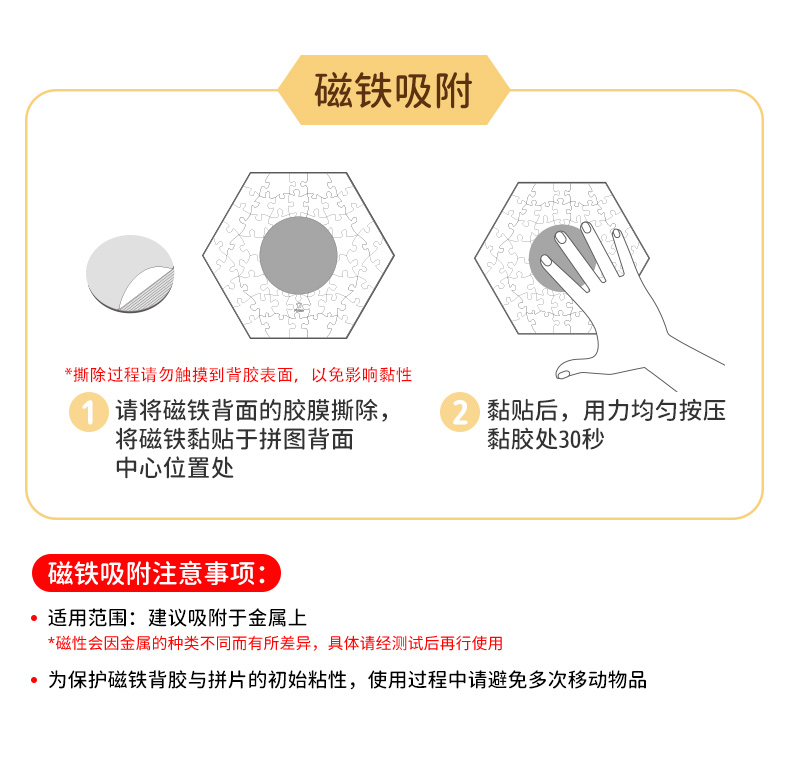 磁铁吸附

*撕除过程请勿触摸到背胶表面，以免影响黏性

1 请将磁铁背面的胶膜撕除，将磁铁黏贴于拼图背面中心位置处

2 黏贴后，用力均匀按压黏胶处30秒

磁铁吸附注意事项：

• 适用范围：建议吸附于金属上
*磁性会因金属的种类不同而有所差异，具体请经测试后再行使用

• 为保护磁铁背胶与拼片的初始粘性，使用过程中请避免多次移动物品